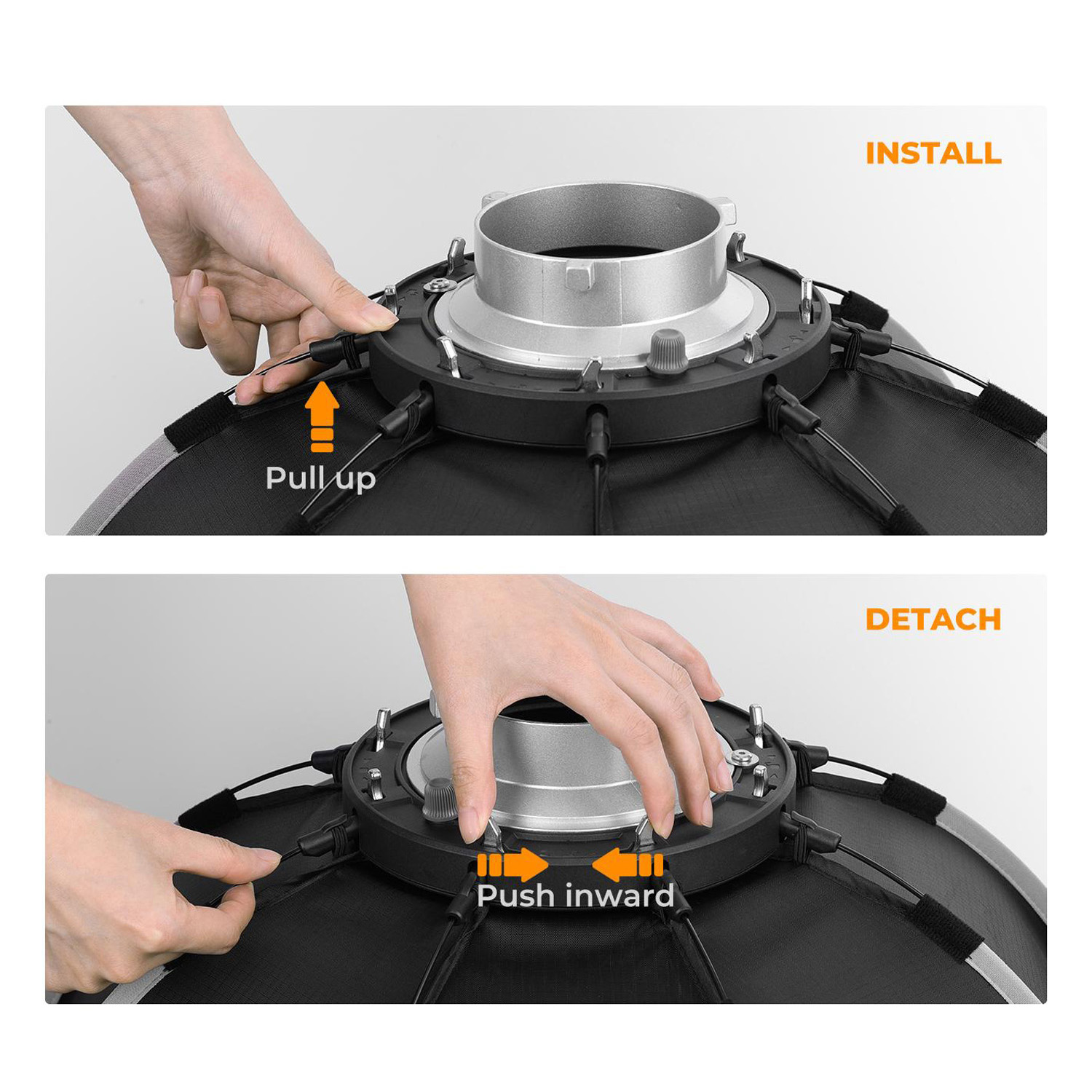 INSTALL

Pull up

DETACH

Push inward