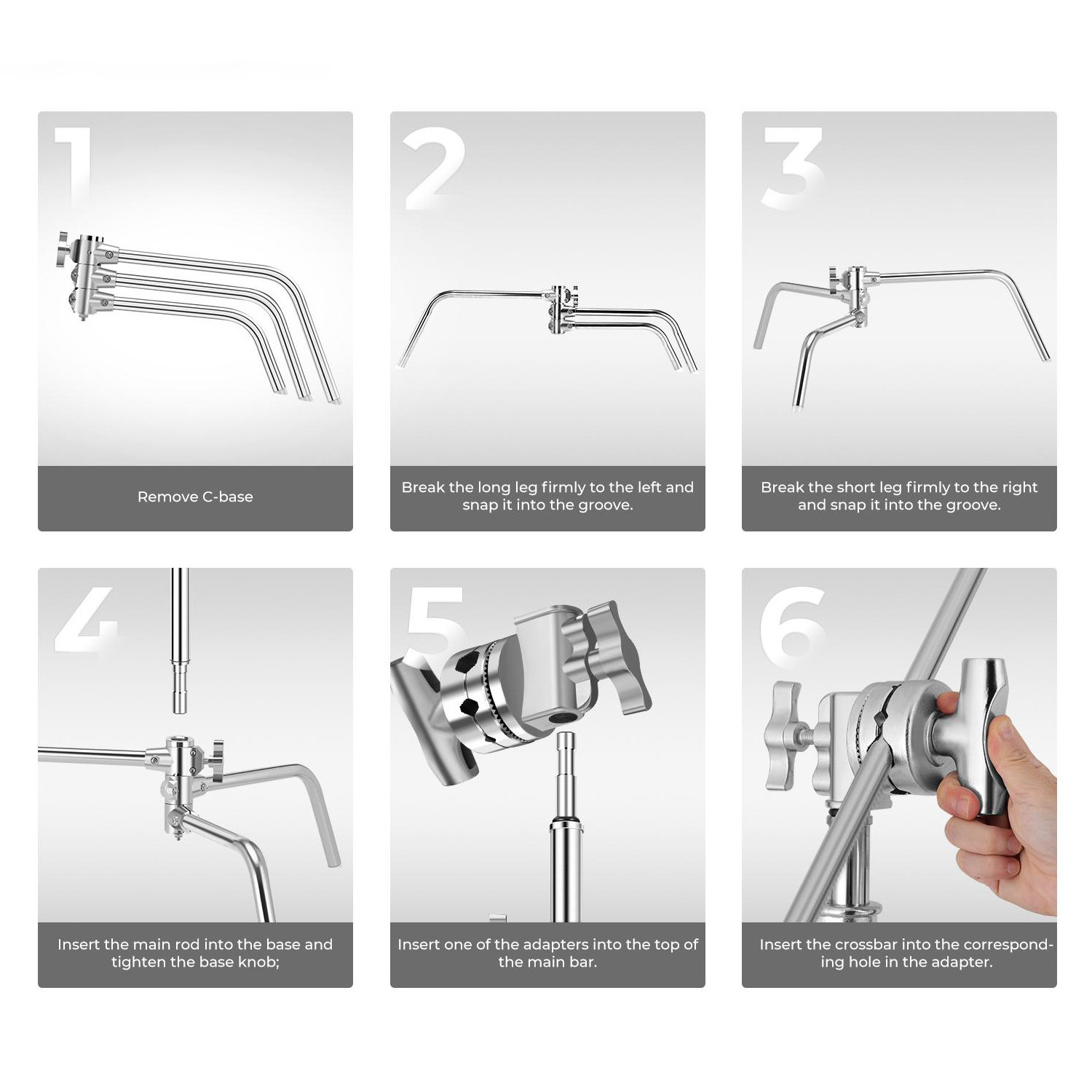 1

Remove C-base

2

Break the long leg firmly to the left and snap it into the groove.

3

Break the short leg firmly to the right and snap it into the groove.

4

Insert the main rod into the base and tighten the base knob;

5

Insert one of the adapters into the top of the main bar.

6

Insert the crossbar into the corresponding hole in the adapter.