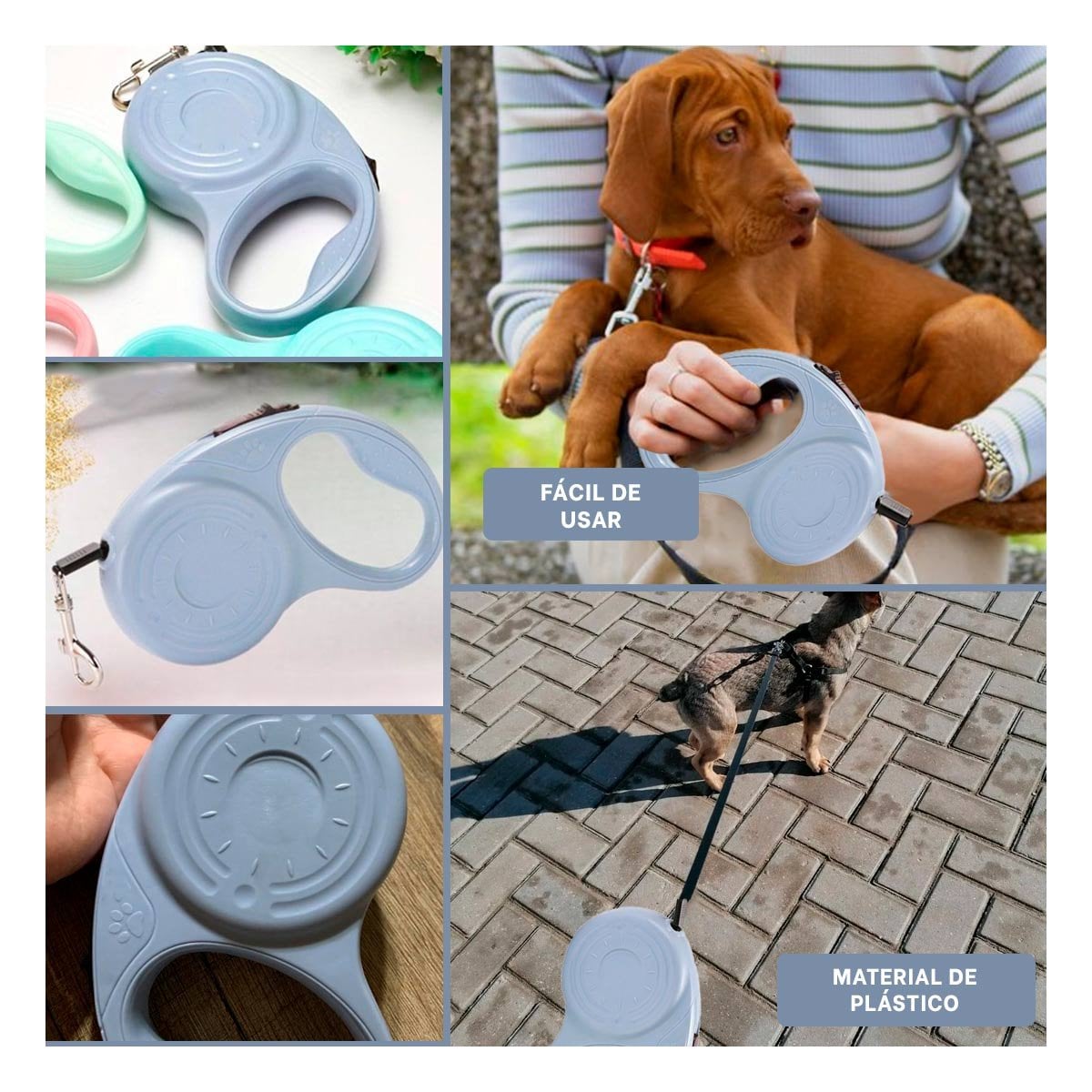 FÁCIL DE USAR

MATERIAL DE PLÁSTICO