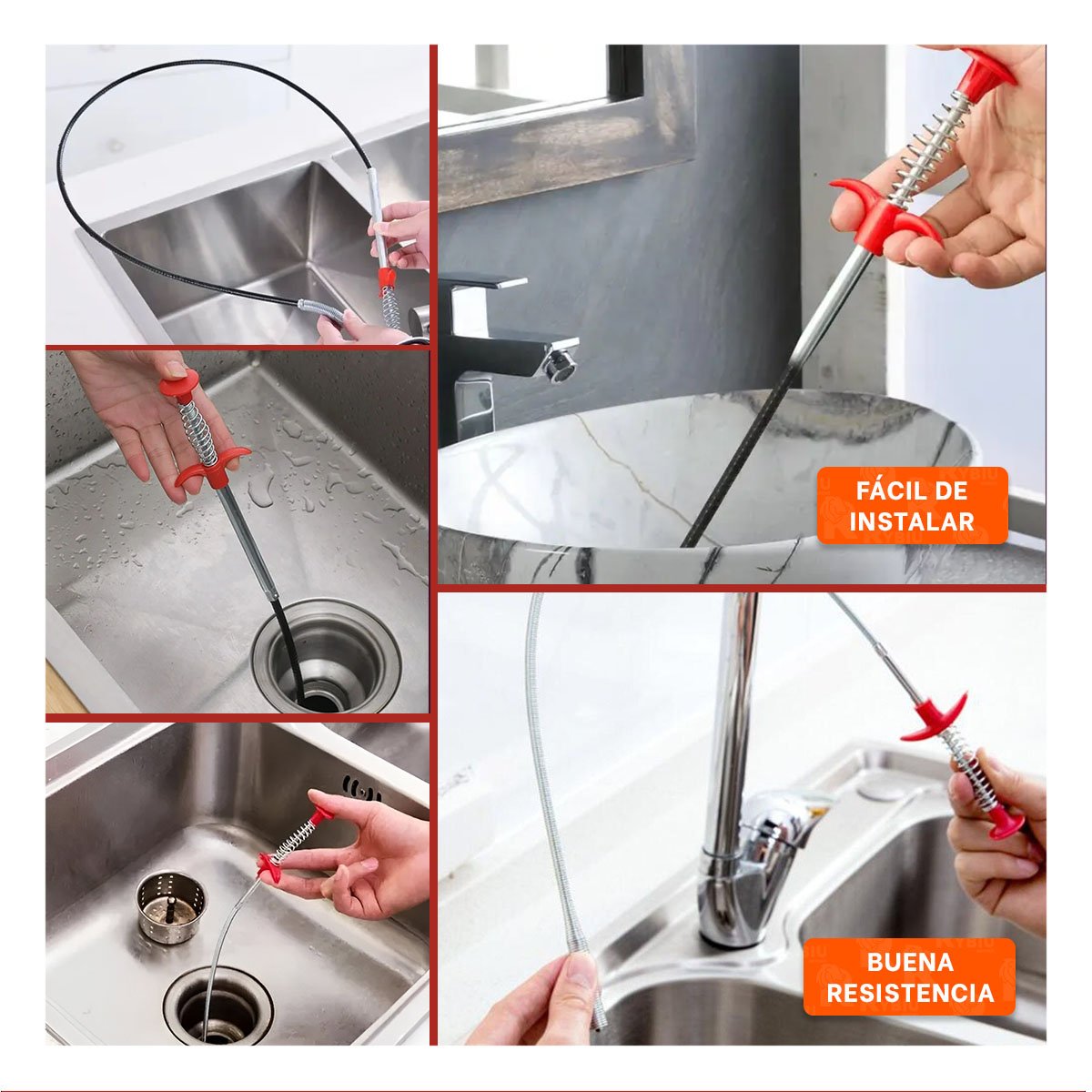 FÁCIL DE INSTALAR

BUENA RESISTENCIA