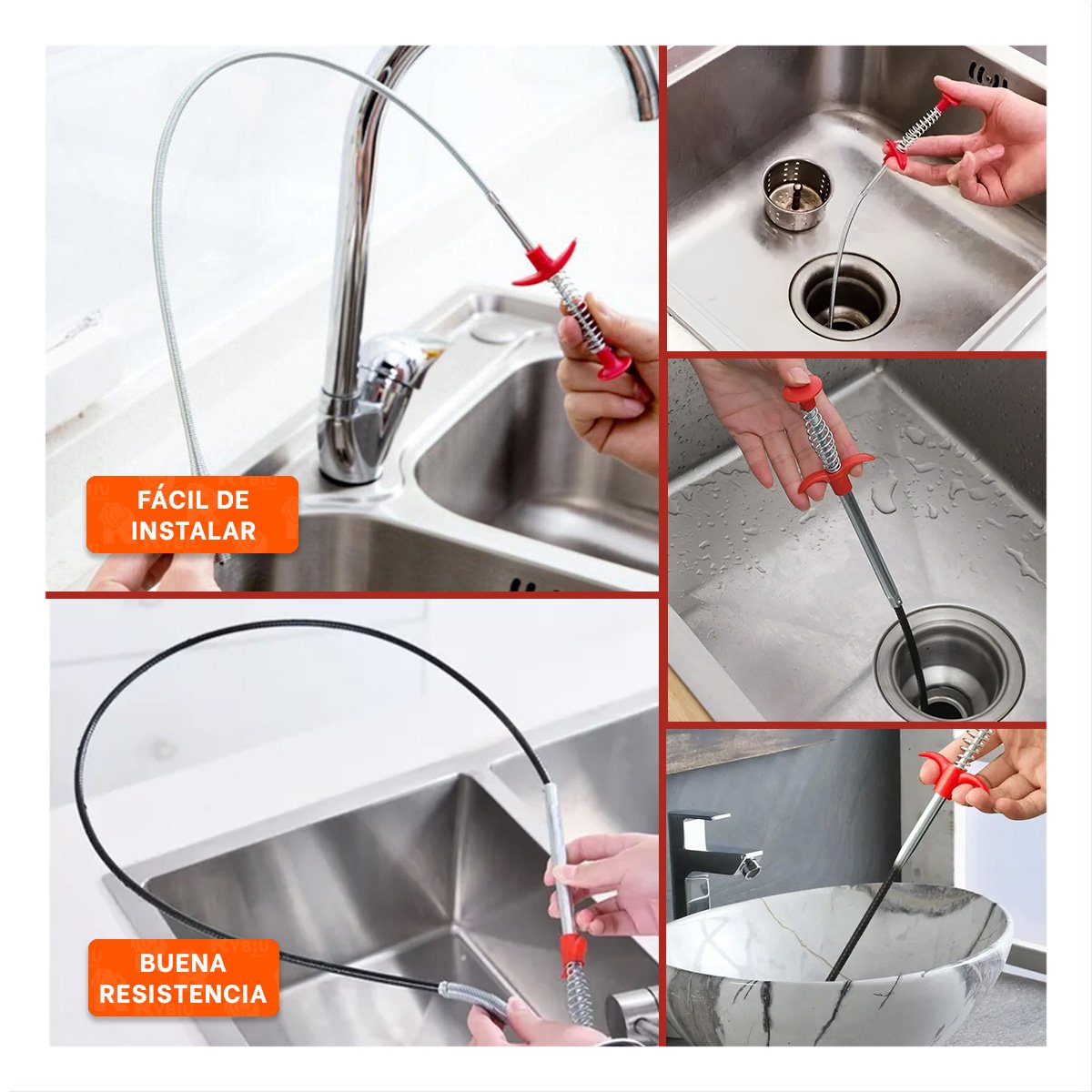 FÁCIL DE INSTALAR

BUENA RESISTENCIA