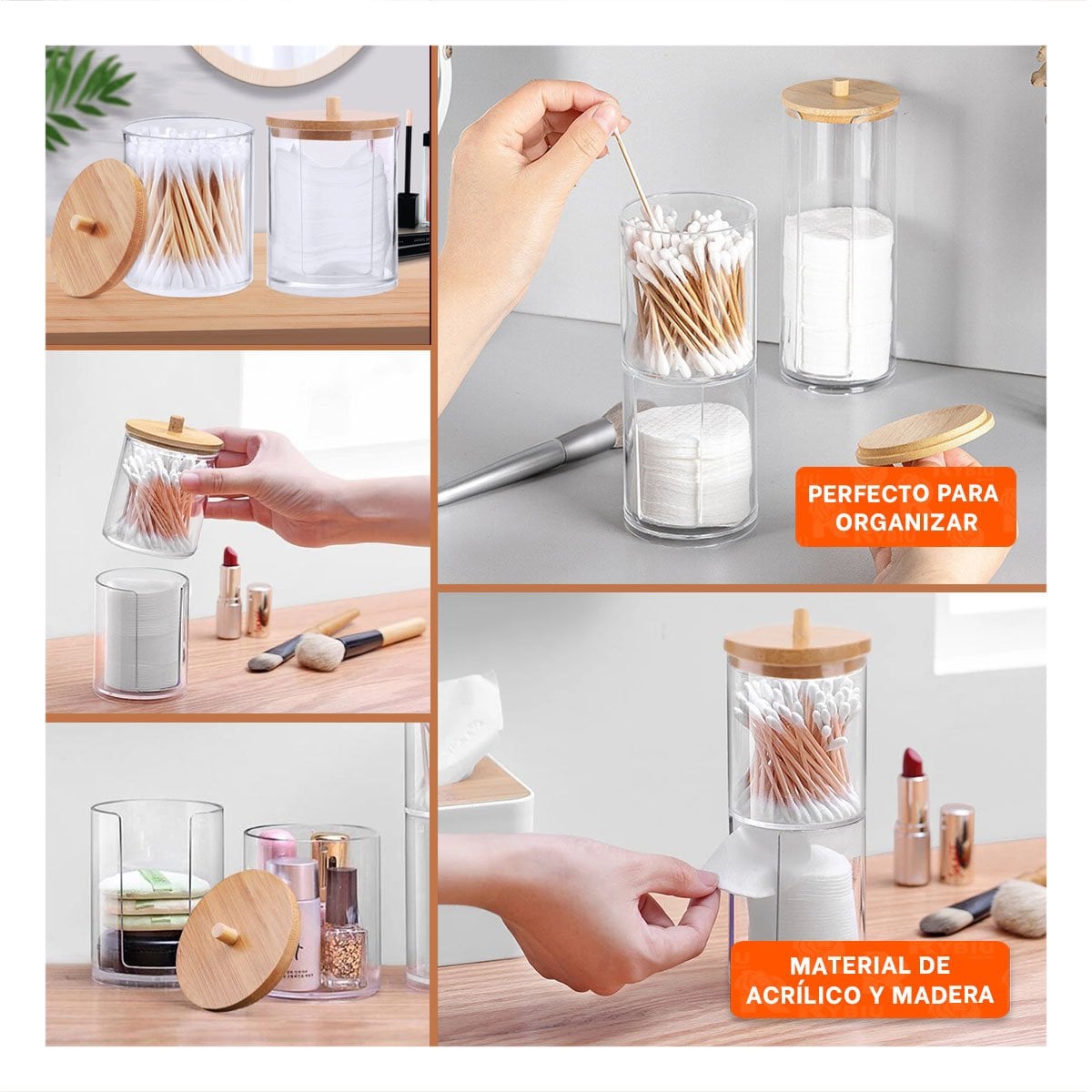 PERFECTO PARA ORGANIZAR

MATERIAL DE ACRÍLICO Y MADERA