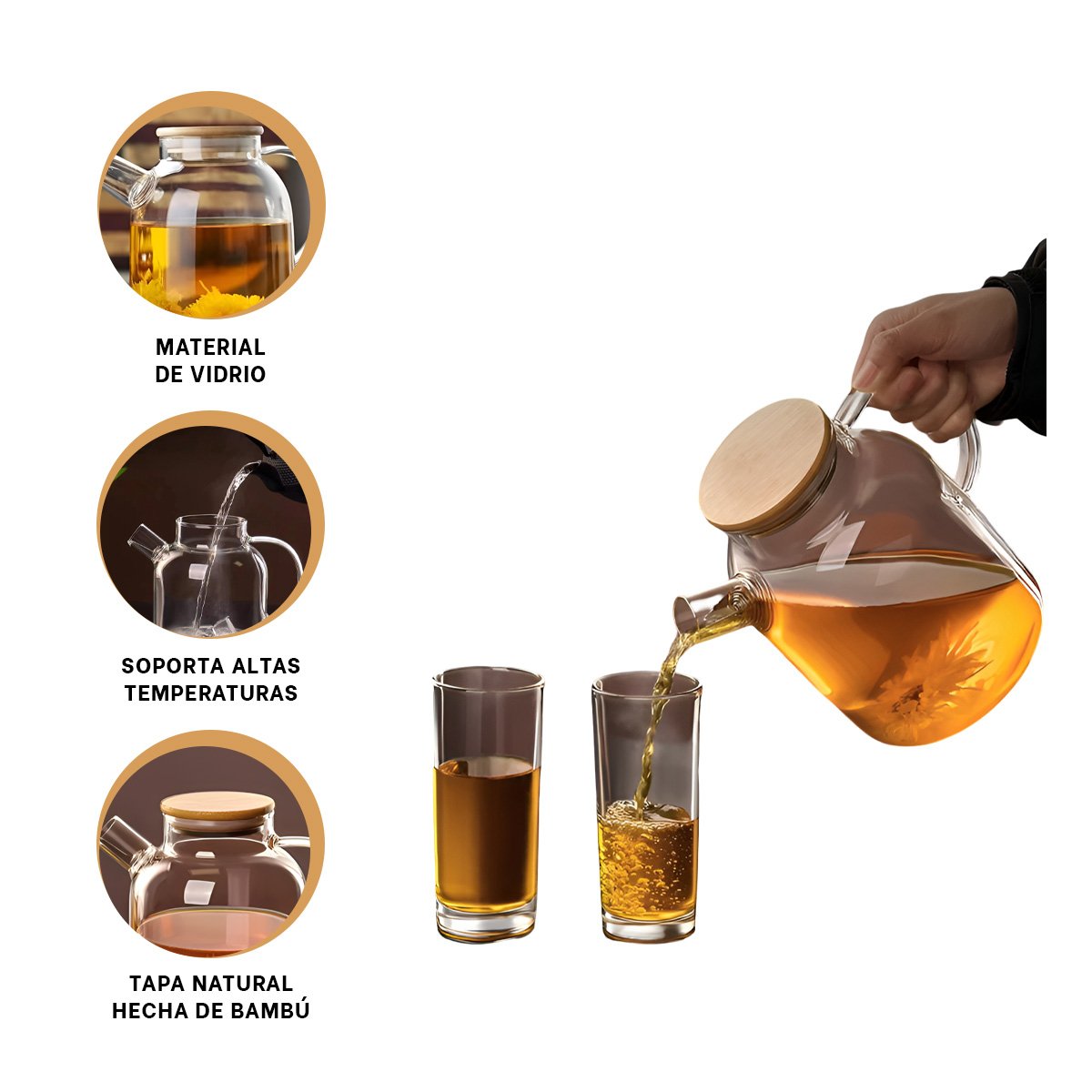 MATERIAL
DE VIDRIO

SOPORTA ALTAS
TEMPERATURAS

TAPA NATURAL
HECHA DE BAMBÚ