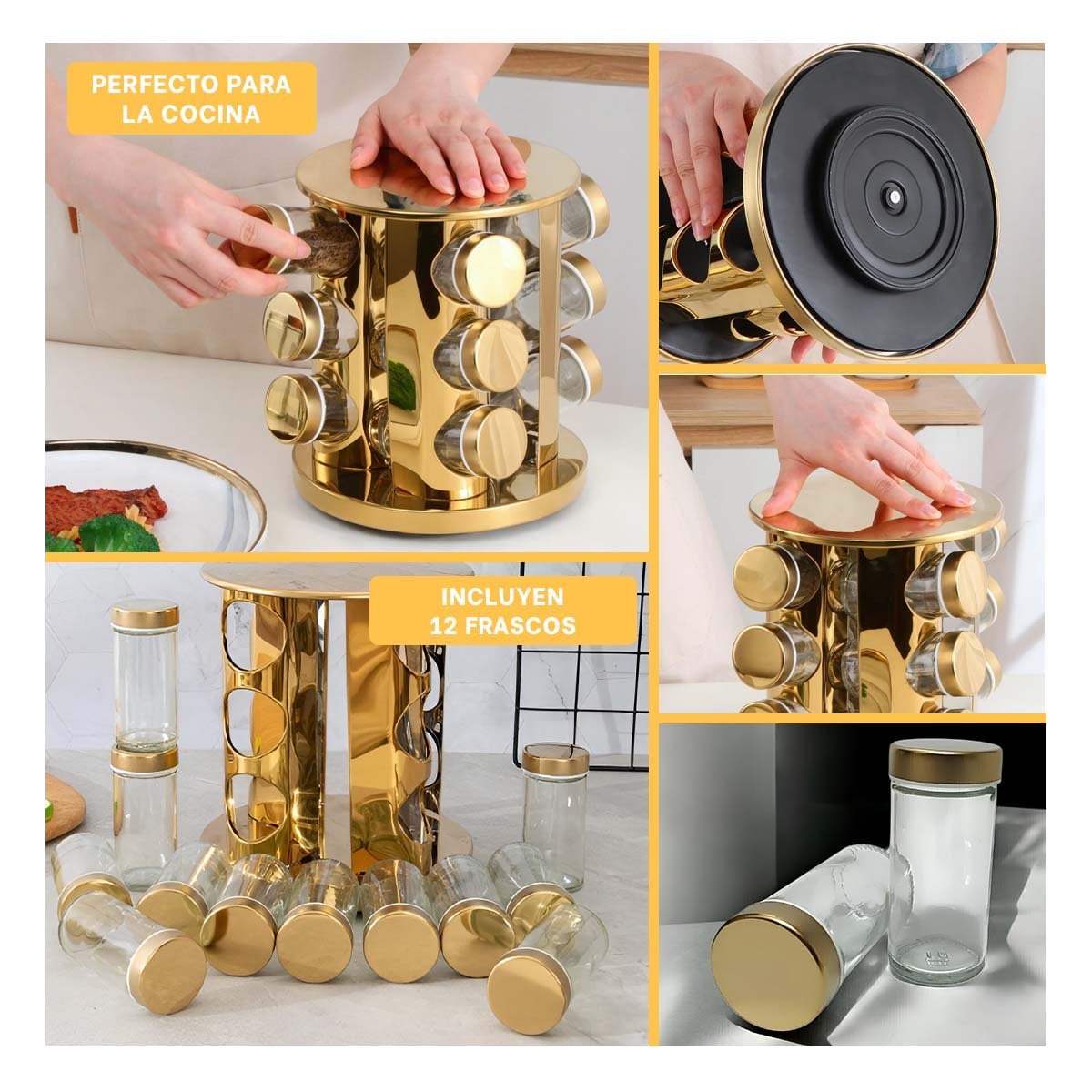 PERFECTO PARA LA COCINA

INCLUYEN 12 FRASCOS