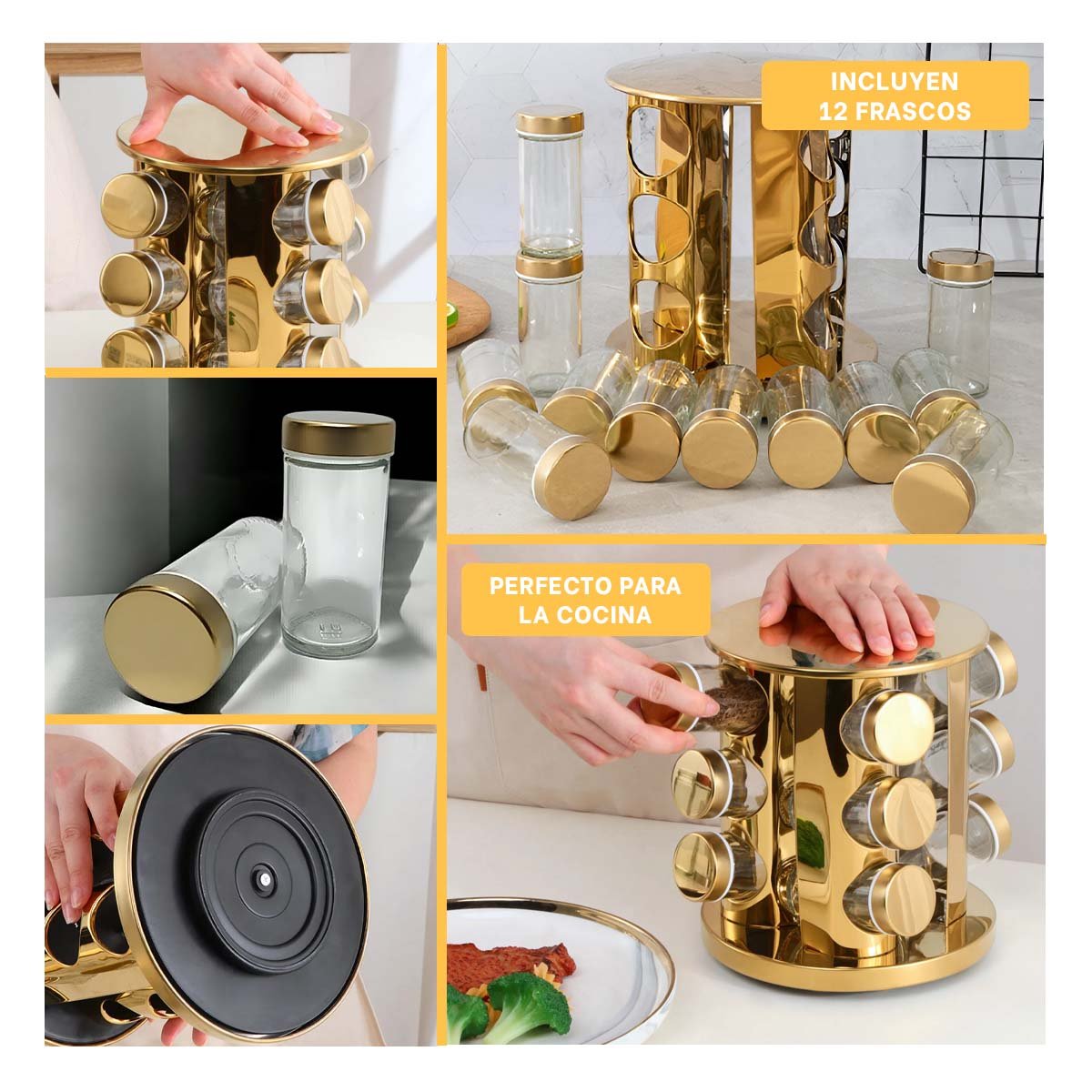 INCLUYEN
12 FRASCOS

PERFECTO PARA
LA COCINA