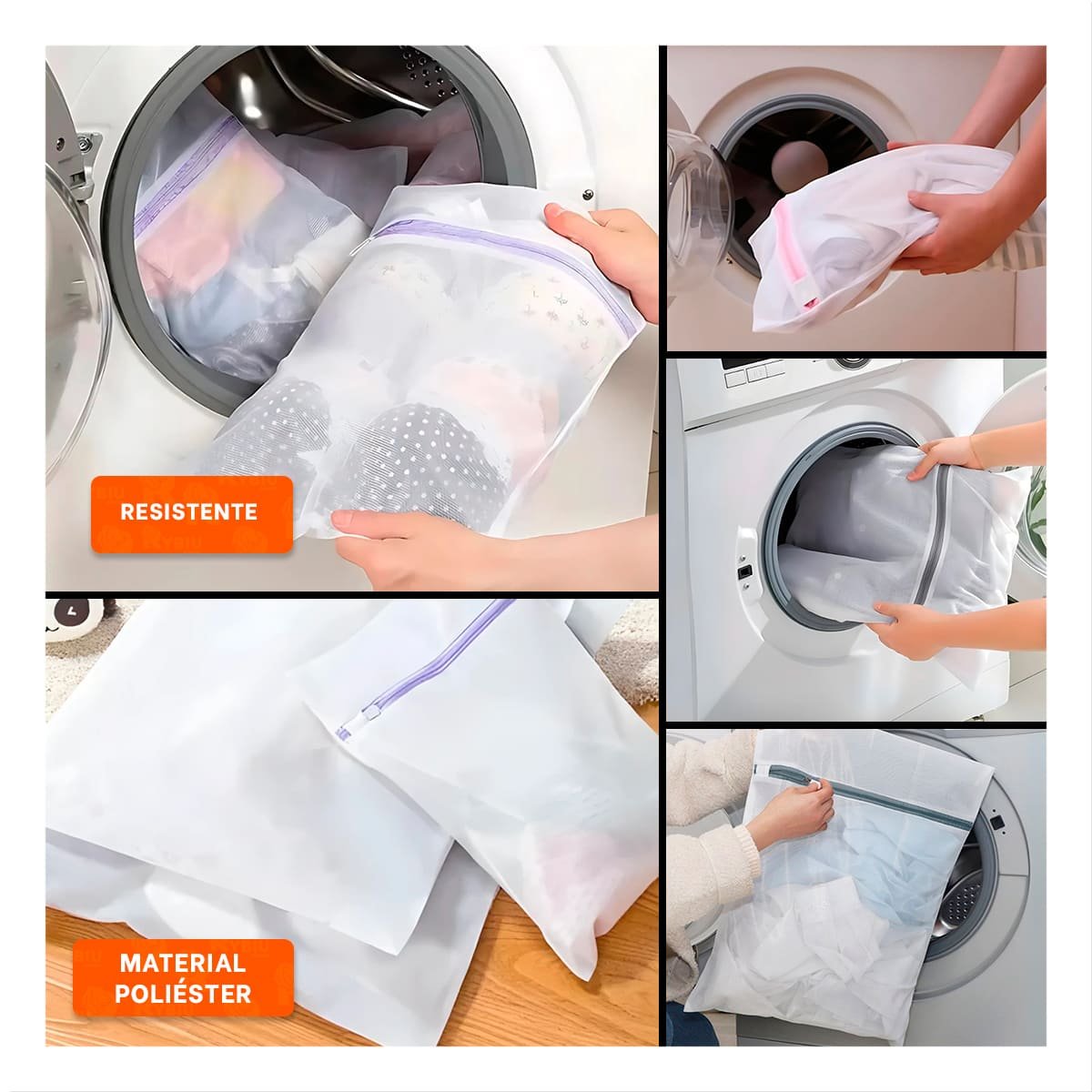 RESISTENTE

MATERIAL POLIÉSTER