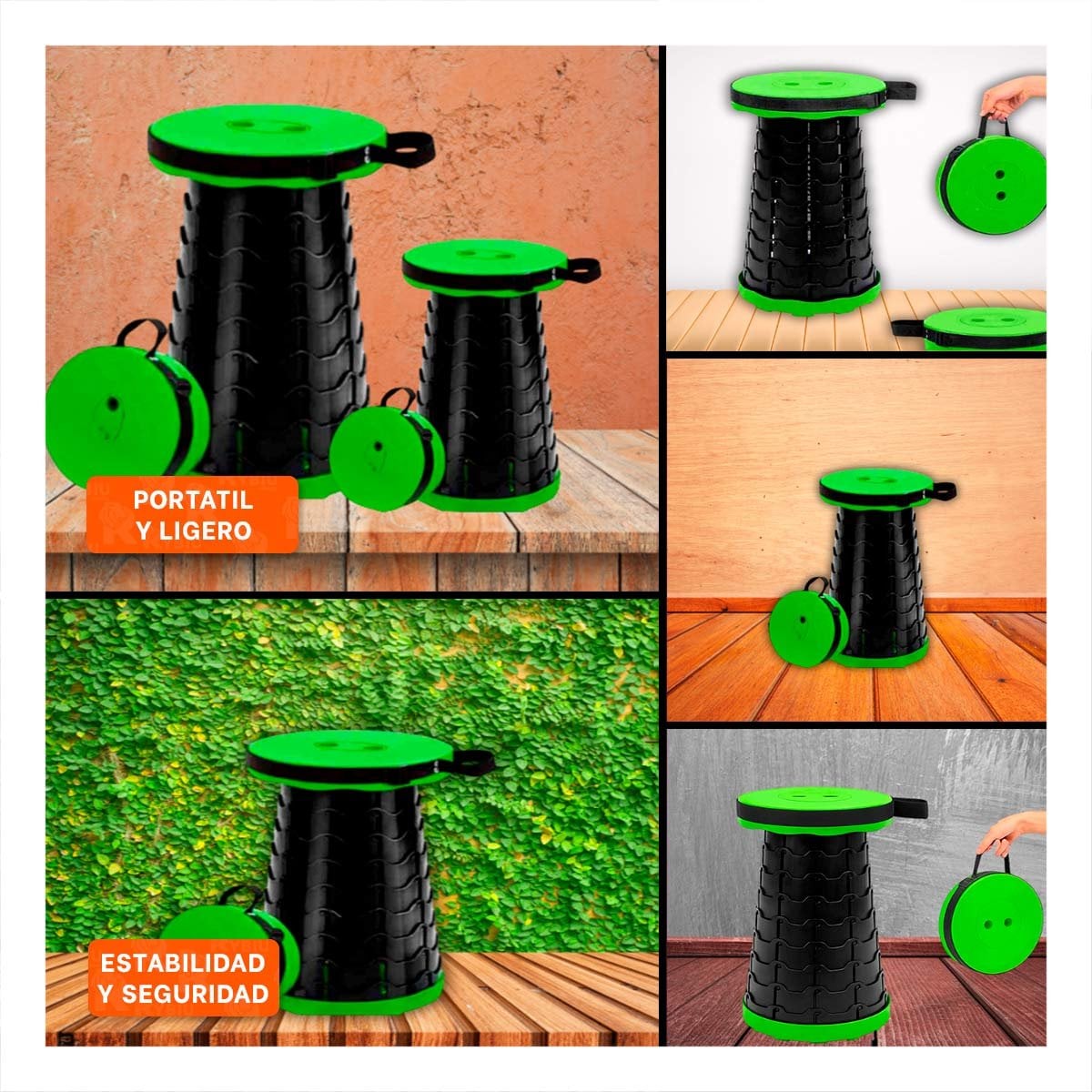 PORTATIL Y LIGERO

ESTABILIDAD Y SEGURIDAD