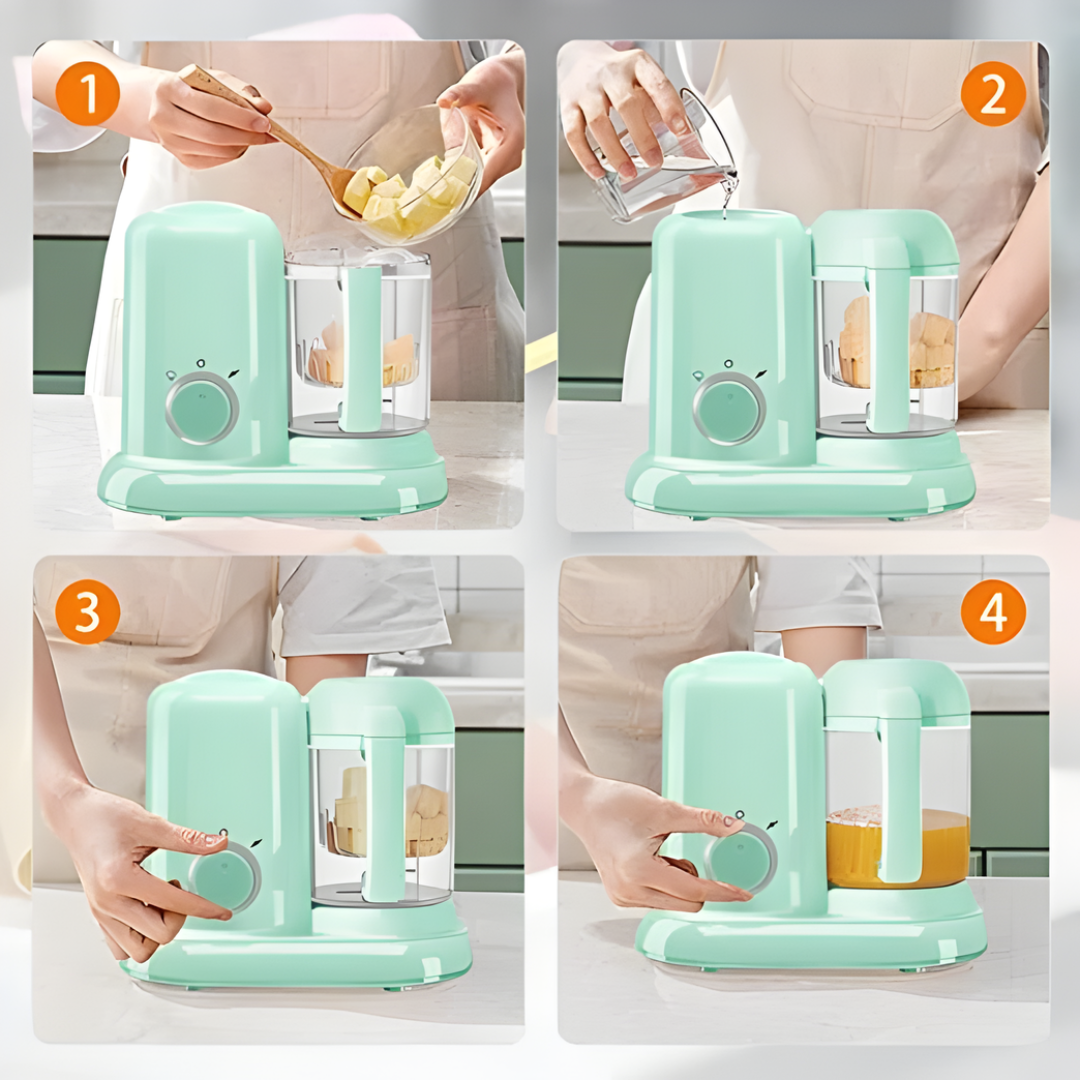 1

2

3

4