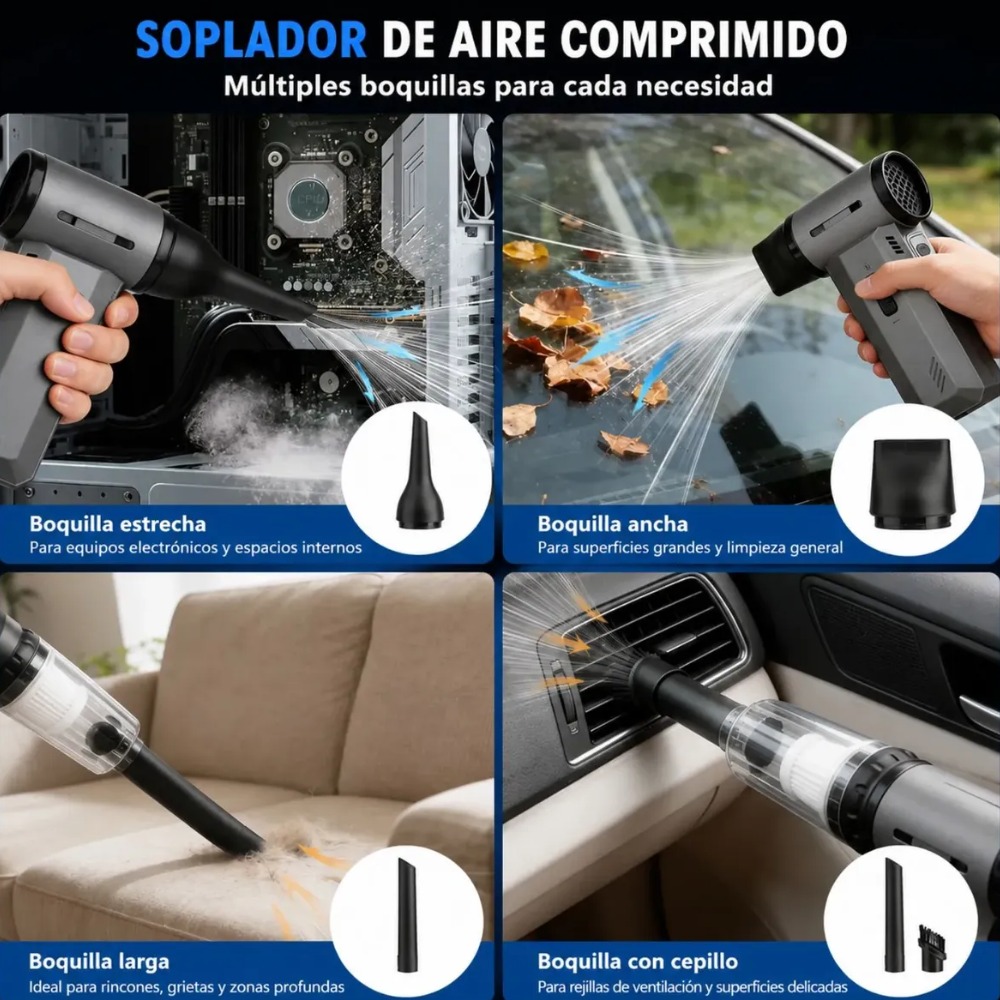 SOPLADOR DE AIRE COMPRIMIDO
Múltiples boquillas para cada necesidad

CPU

Boquilla estrecha
Para equipos electrónicos y espacios internos

Boquilla ancha
Para superficies grandes y limpieza general

Boquilla larga
Ideal para rincones, grietas y zonas profundas

Boquilla con cepillo
Para rejillas de ventilación y superficies delicadas