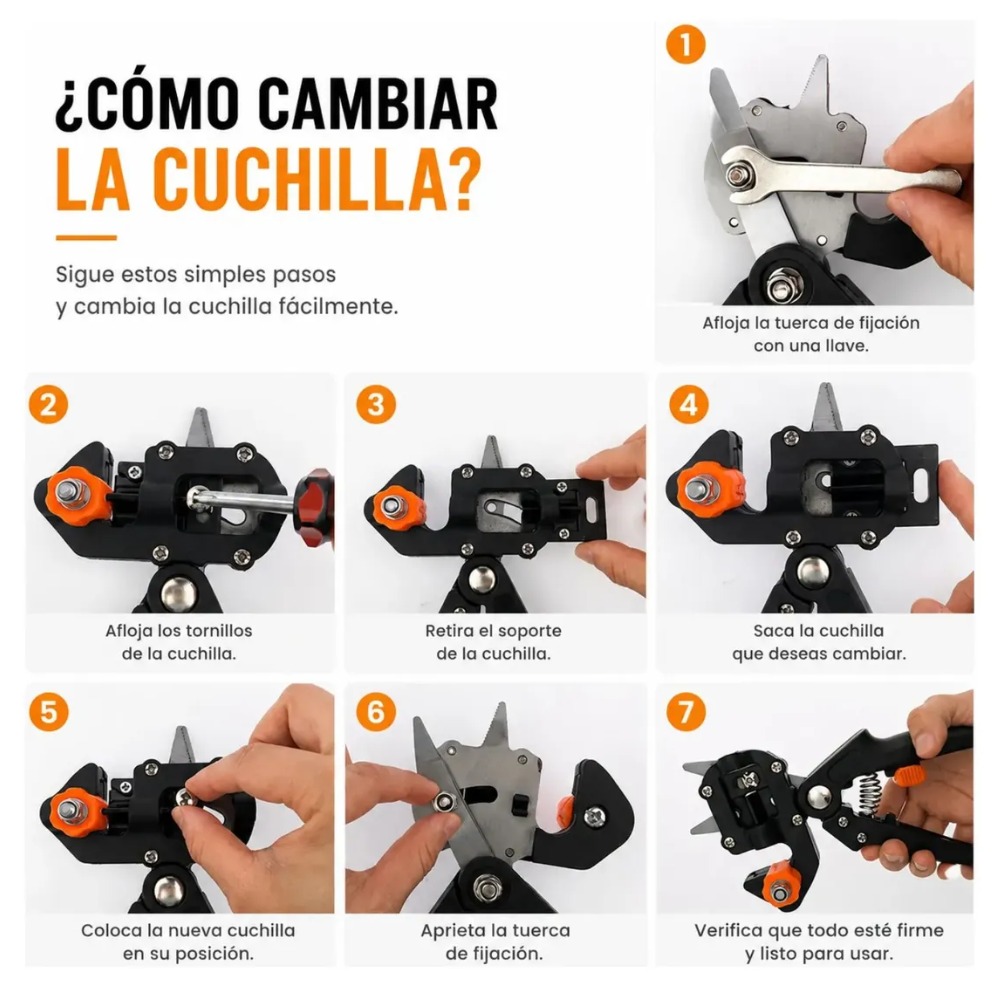 ¿CÓMO CAMBIAR LA CUCHILLA?

Sigue estos simples pasos y cambia la cuchilla fácilmente.

1
Afloja la tuerca de fijación con una llave.

2
Afloja los tornillos de la cuchilla.

3
Retira el soporte de la cuchilla.

4
Saca la cuchilla que deseas cambiar.

5
Coloca la nueva cuchilla en su posición.

6
Aprieta la tuerca de fijación.

7
Verifica que todo esté firme y listo para usar.