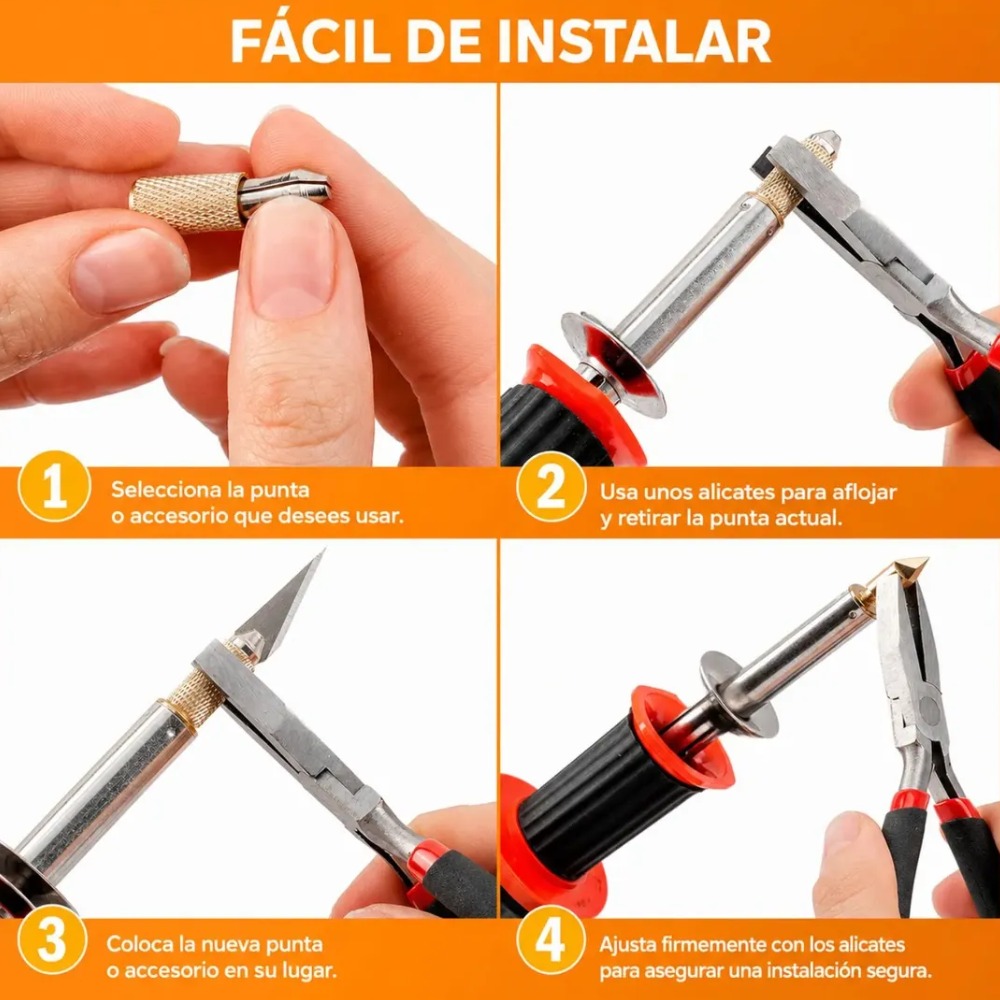 FÁCIL DE INSTALAR

1 Selecciona la punta o accesorio que desees usar.

2 Usa unos alicates para aflojar y retirar la punta actual.

3 Coloca la nueva punta o accesorio en su lugar.

4 Ajusta firmemente con los alicates para asegurar una instalación segura.