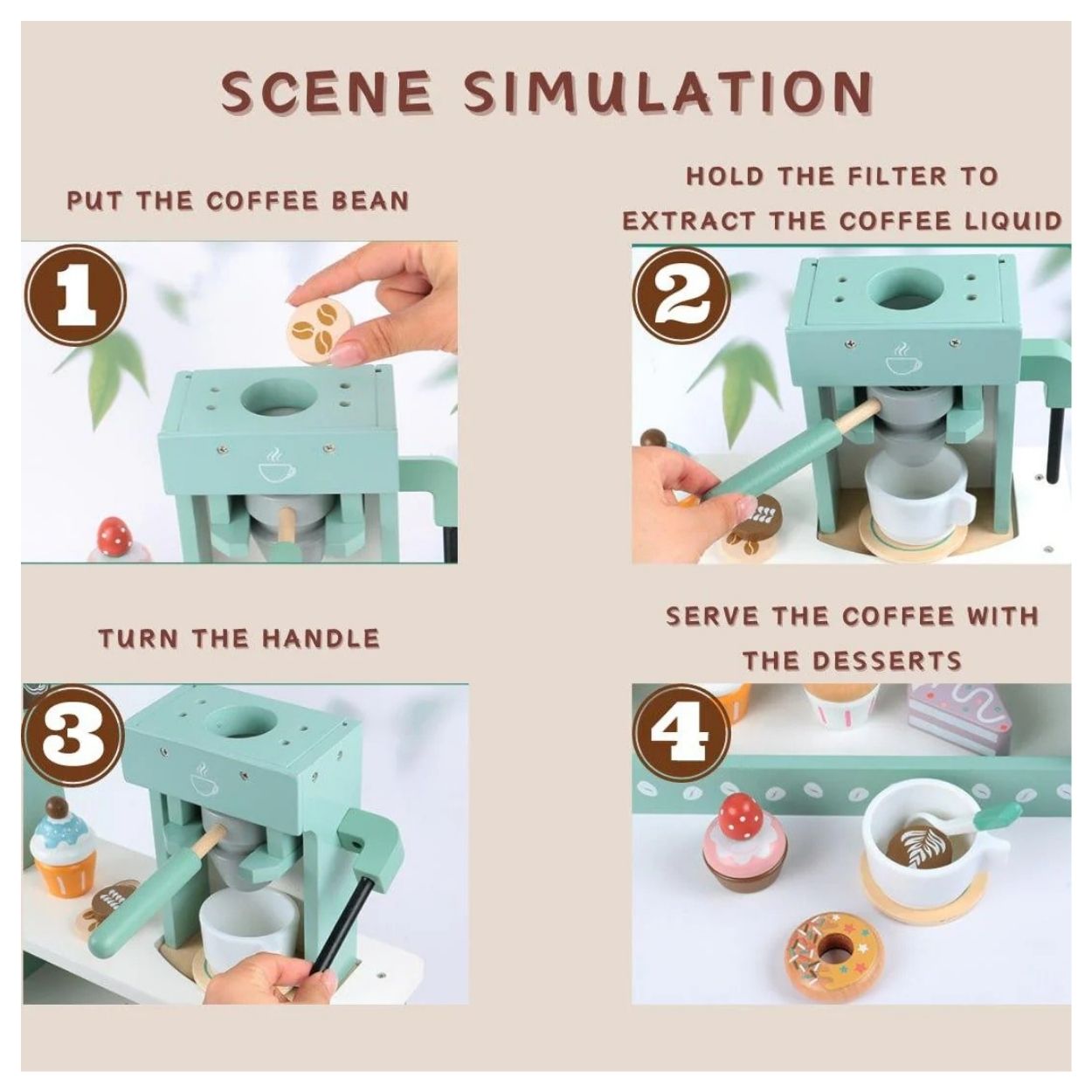 SCENE SIMULATION

PUT THE COFFEE BEAN

1

HOLD THE FILTER TO EXTRACT THE COFFEE LIQUID

2

TURN THE HANDLE

3

SERVE THE COFFEE WITH THE DESSERTS

4