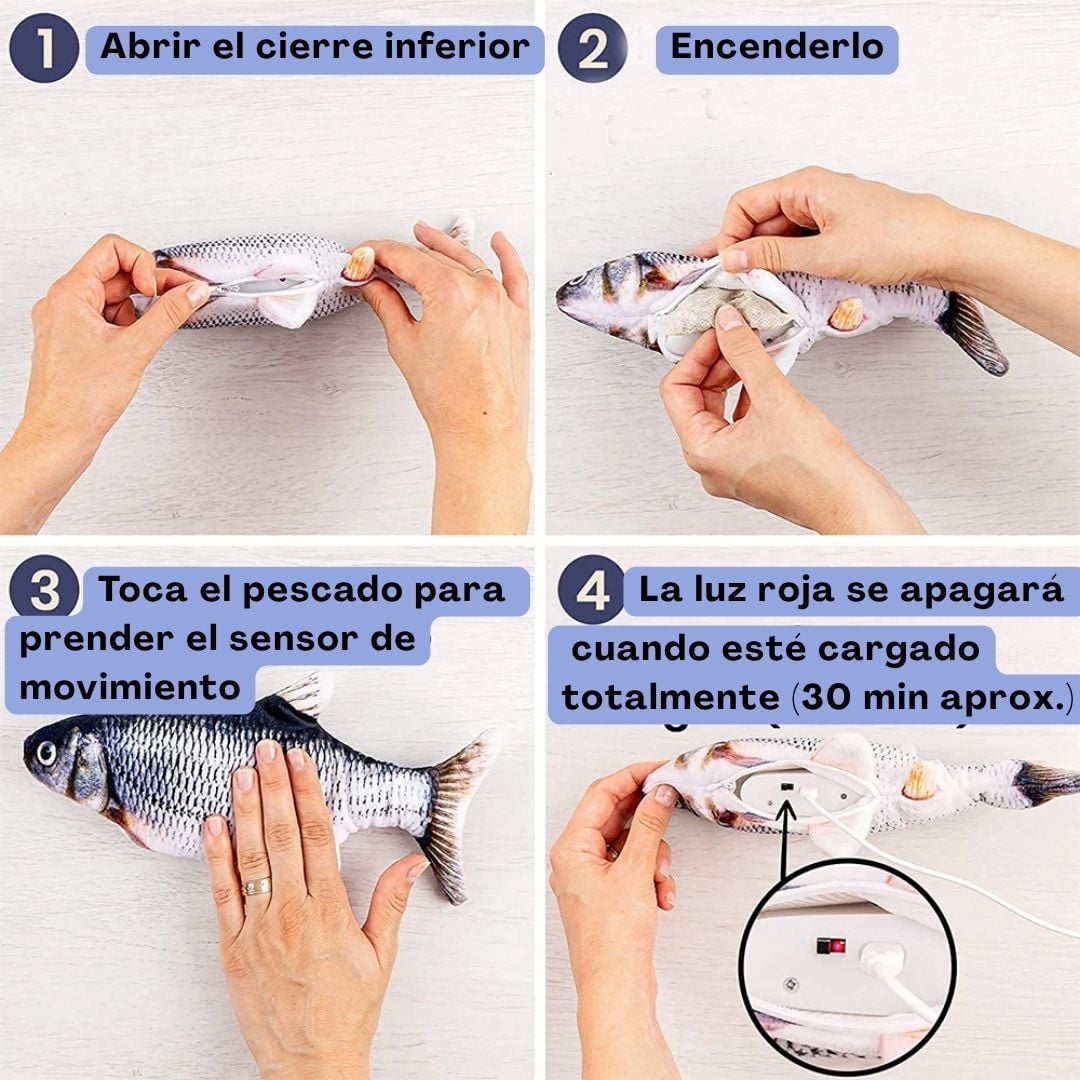 1 Abrir el cierre inferior

2 Encenderlo

3 Toca el pescado para prender el sensor de movimiento

4 La luz roja se apagará cuando esté cargado totalmente (30 min aprox.)