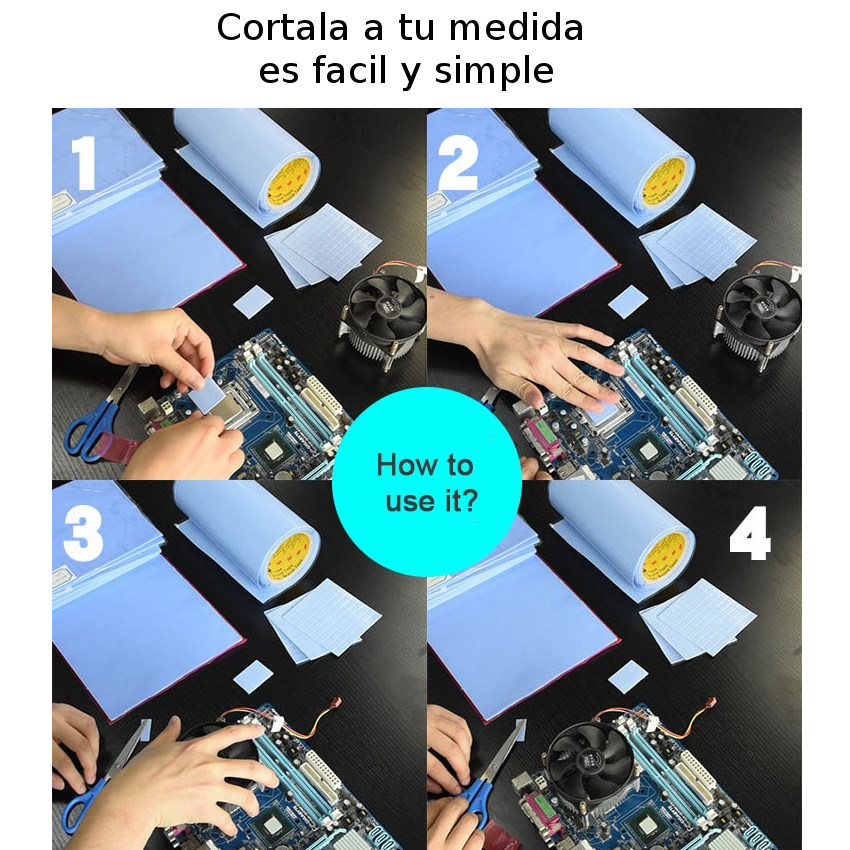 Cortala a tu medida
es facil y simple

1

2

How to use it?

3

4