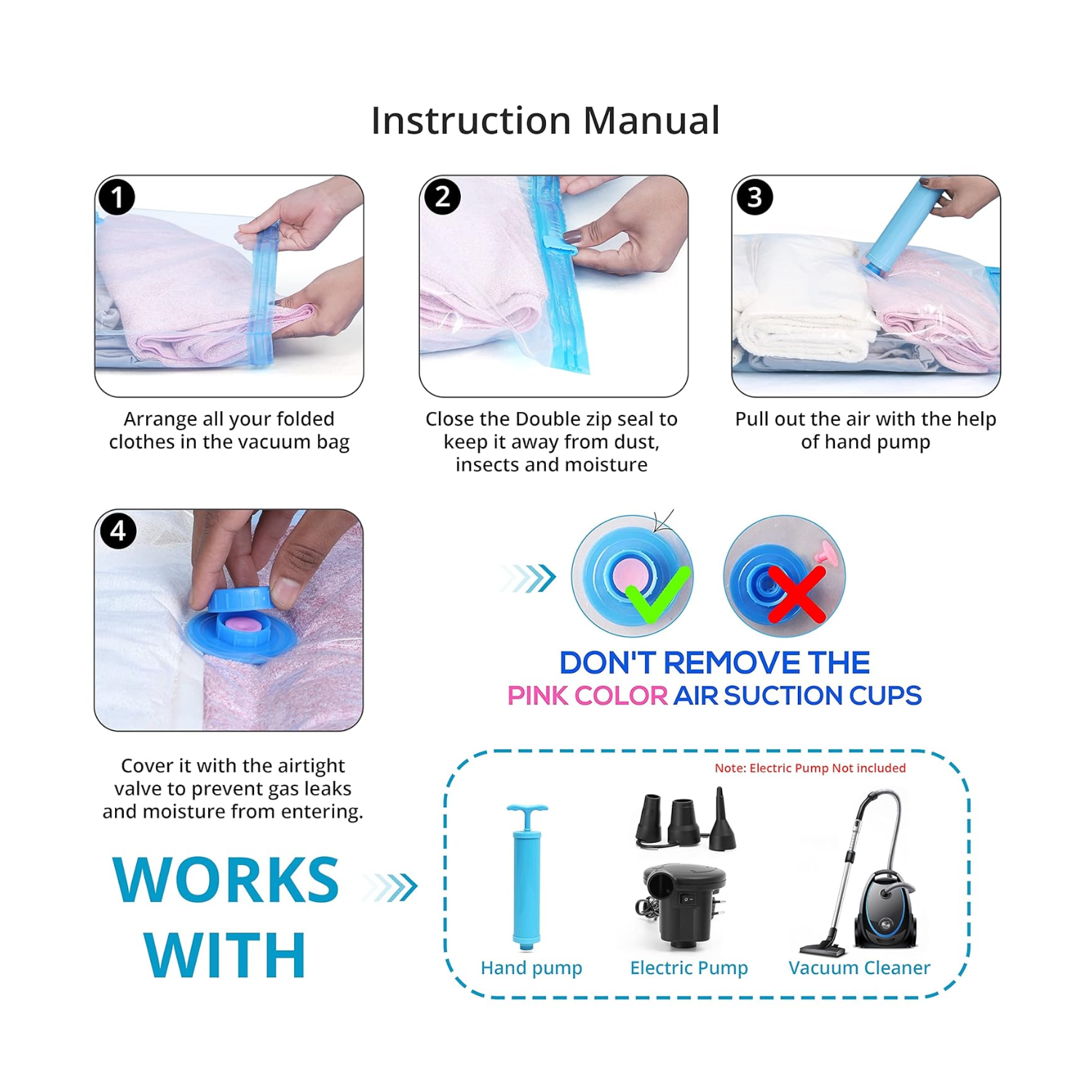 Instruction Manual

1

Arrange all your folded clothes in the vacuum bag

2

Close the Double zip seal to keep it away from dust, insects and moisture

3

Pull out the air with the help of hand pump

4

Cover it with the airtight valve to prevent gas leaks and moisture from entering.

DON'T REMOVE THE PINK COLOR AIR SUCTION CUPS

WORKS WITH

Note: Electric Pump Not included

Hand pump

Electric Pump

Vacuum Cleaner