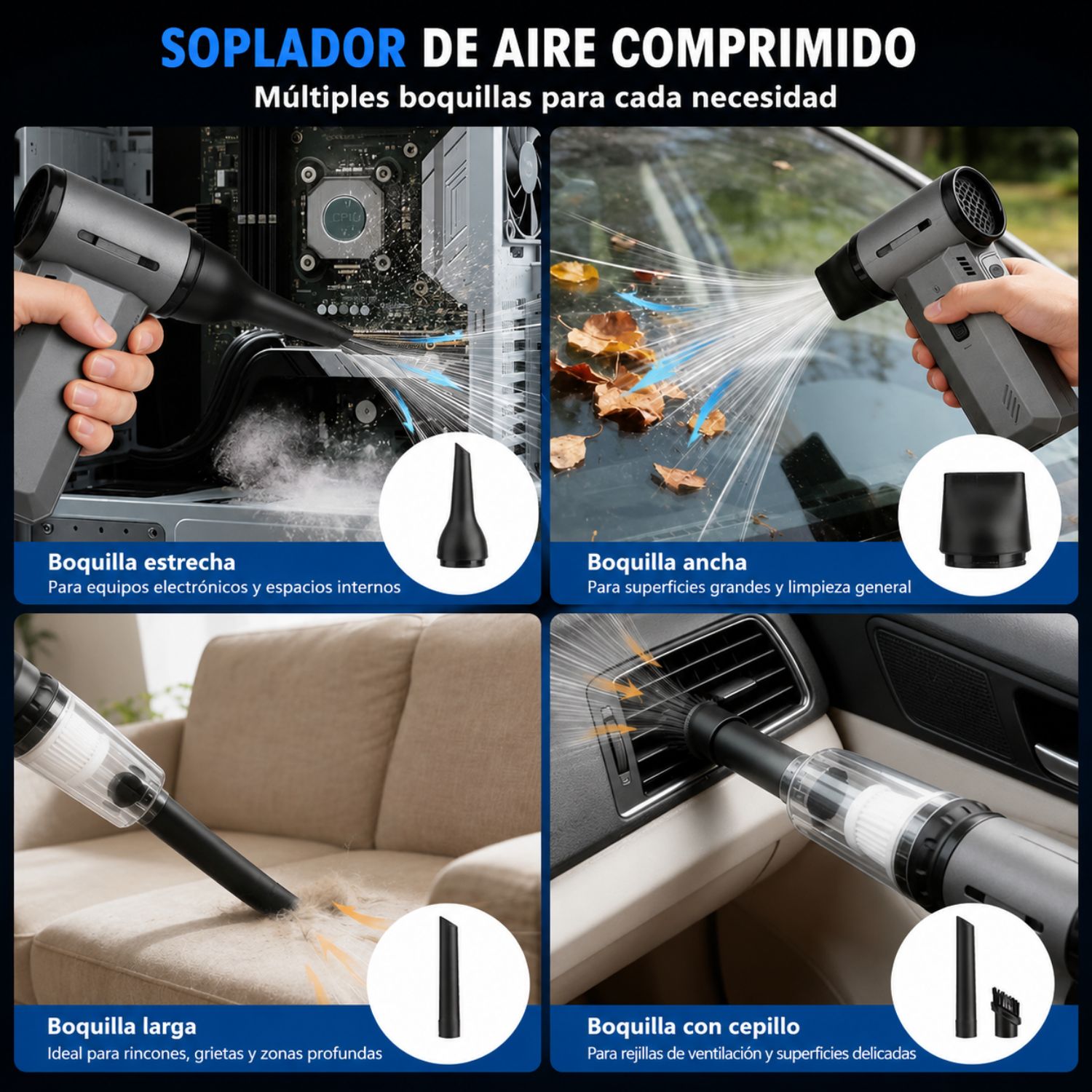 SOPLADOR DE AIRE COMPRIMIDO
Múltiples boquillas para cada necesidad

CPU

Boquilla estrecha
Para equipos electrónicos y espacios internos

Boquilla ancha
Para superficies grandes y limpieza general

Boquilla larga
Ideal para rincones, grietas y zonas profundas

Boquilla con cepillo
Para rejillas de ventilación y superficies delicadas