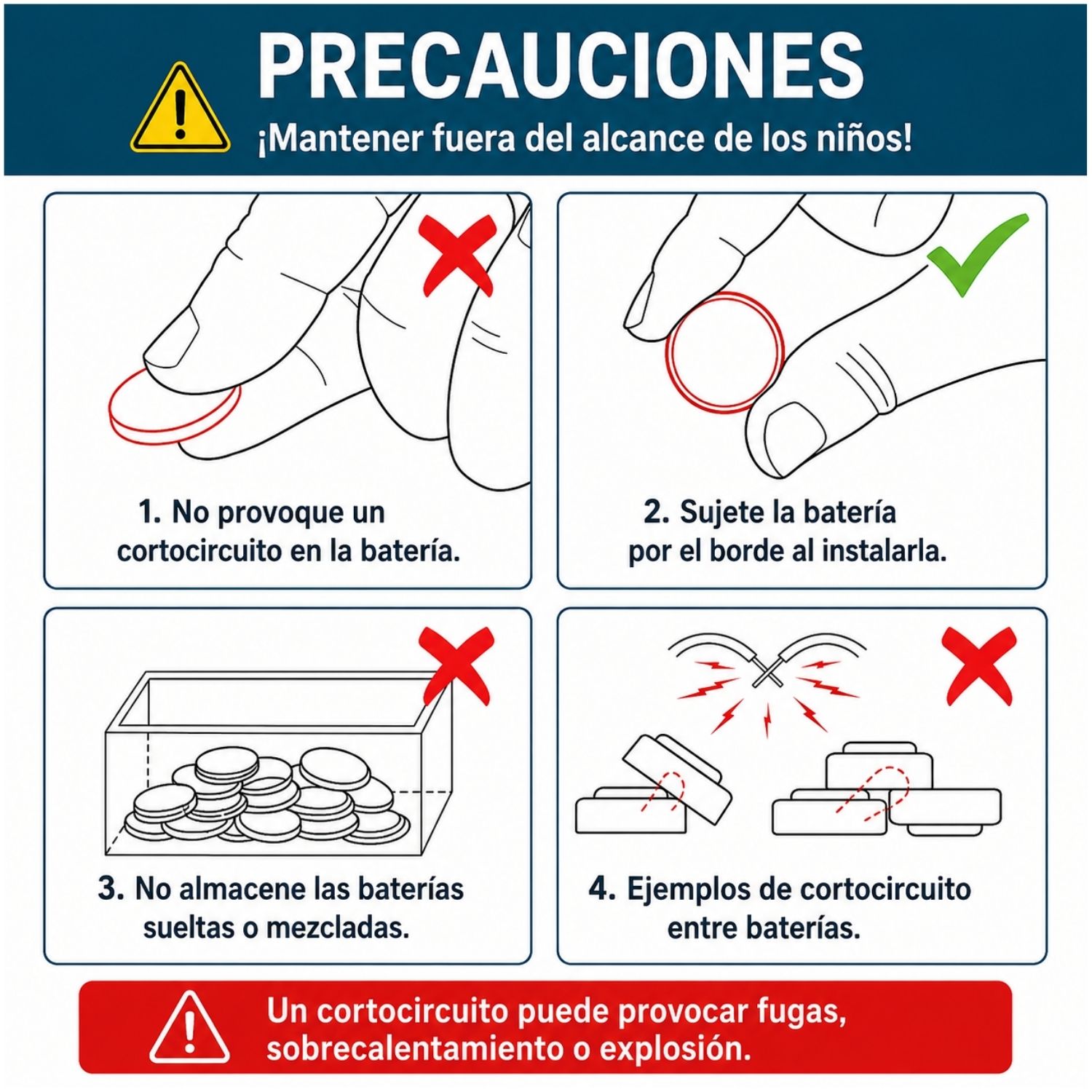 PRECAUCIONES
¡Mantener fuera del alcance de los niños!

1. No provoque un cortocircuito en la batería.

2. Sujete la batería por el borde al instalarla.

3. No almacene las baterías sueltas o mezcladas.

4. Ejemplos de cortocircuito entre baterías.

Un cortocircuito puede provocar fugas, sobrecalentamiento o explosión.