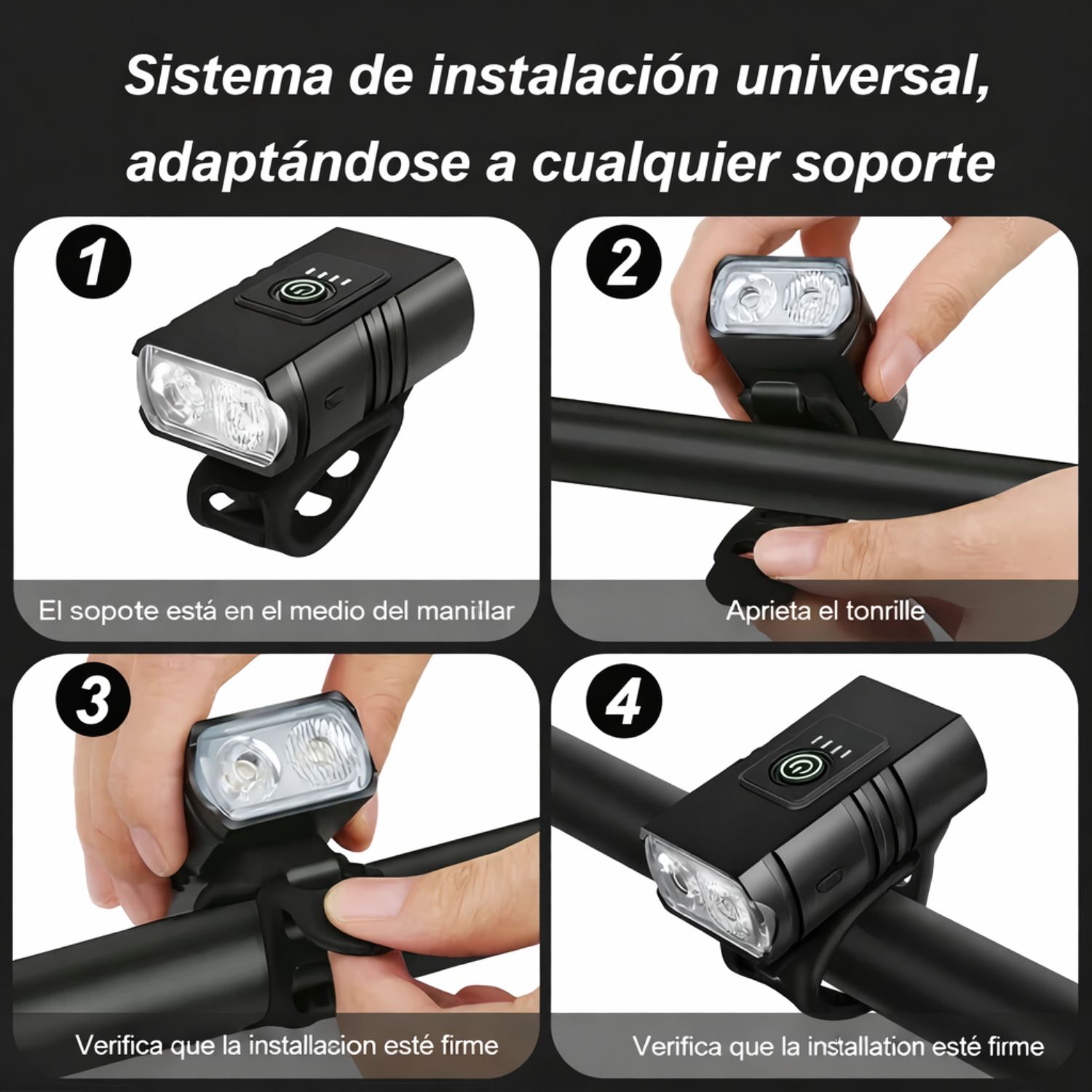 Sistema de instalación universal, adaptándose a cualquier soporte

1

El sopote está en el medio del manillar

2

Aprieta el tonrille

3

Verifica que la installacion esté firme

4

Verifica que la installation esté firme