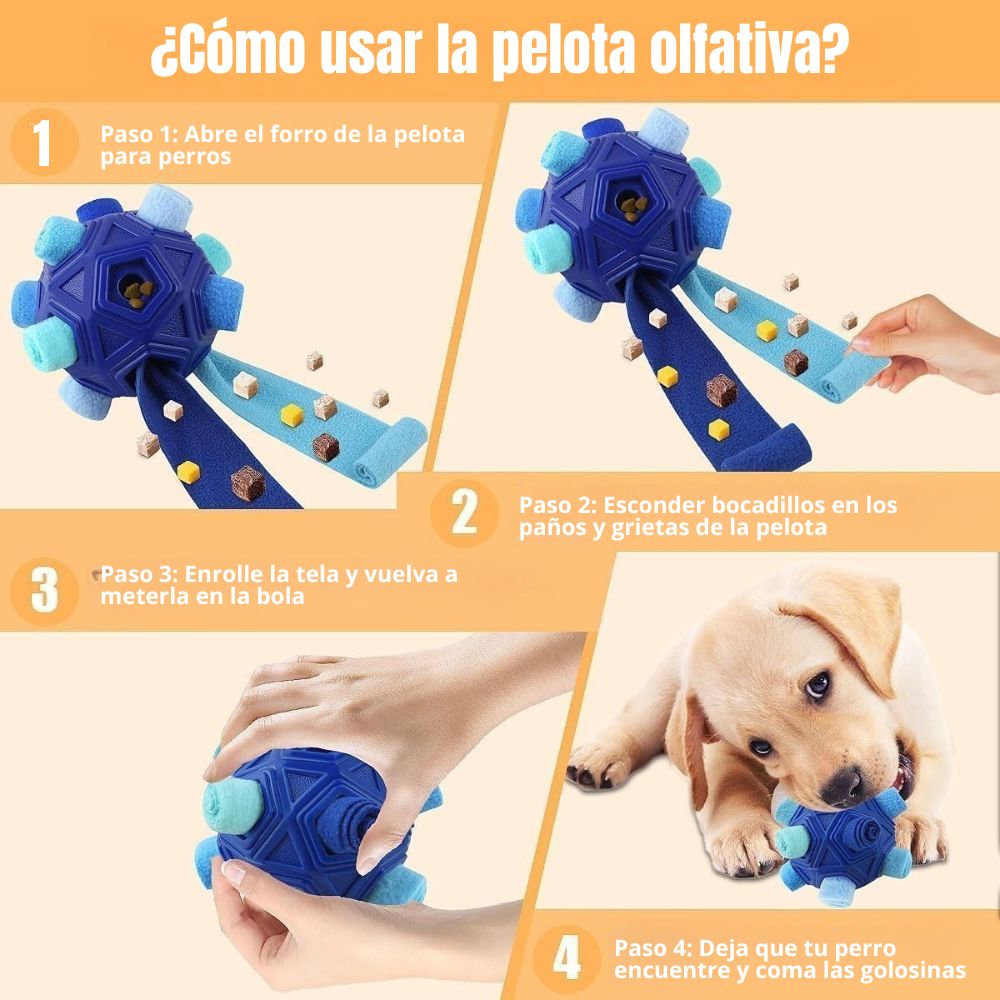 ¿Cómo usar la pelota olfativa?

1 Paso 1: Abre el forro de la pelota para perros

2 Paso 2: Esconder bocadillos en los paños y grietas de la pelota

3 Paso 3: Enrolle la tela y vuelva a meterla en la bola

4 Paso 4: Deja que tu perro encuentre y coma las golosinas