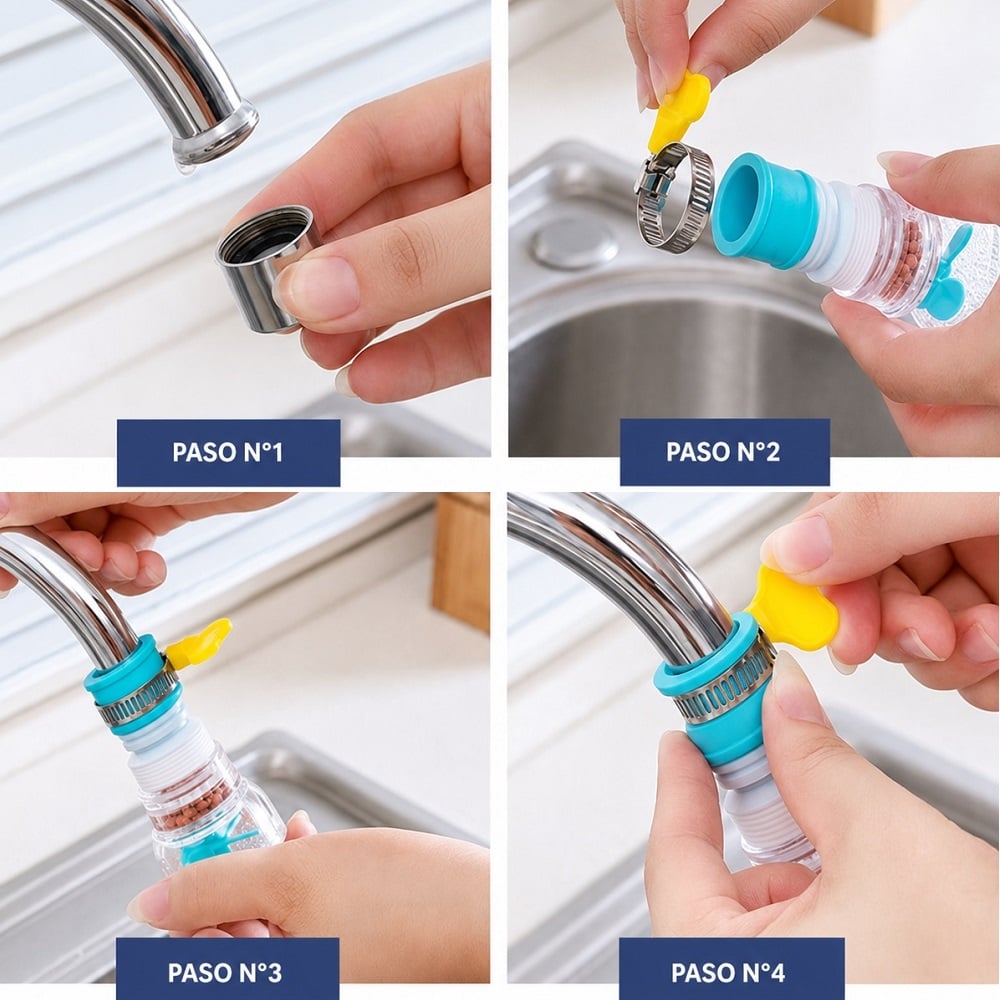 PASO N°1

PASO N°2

PASO N°3

PASO N°4