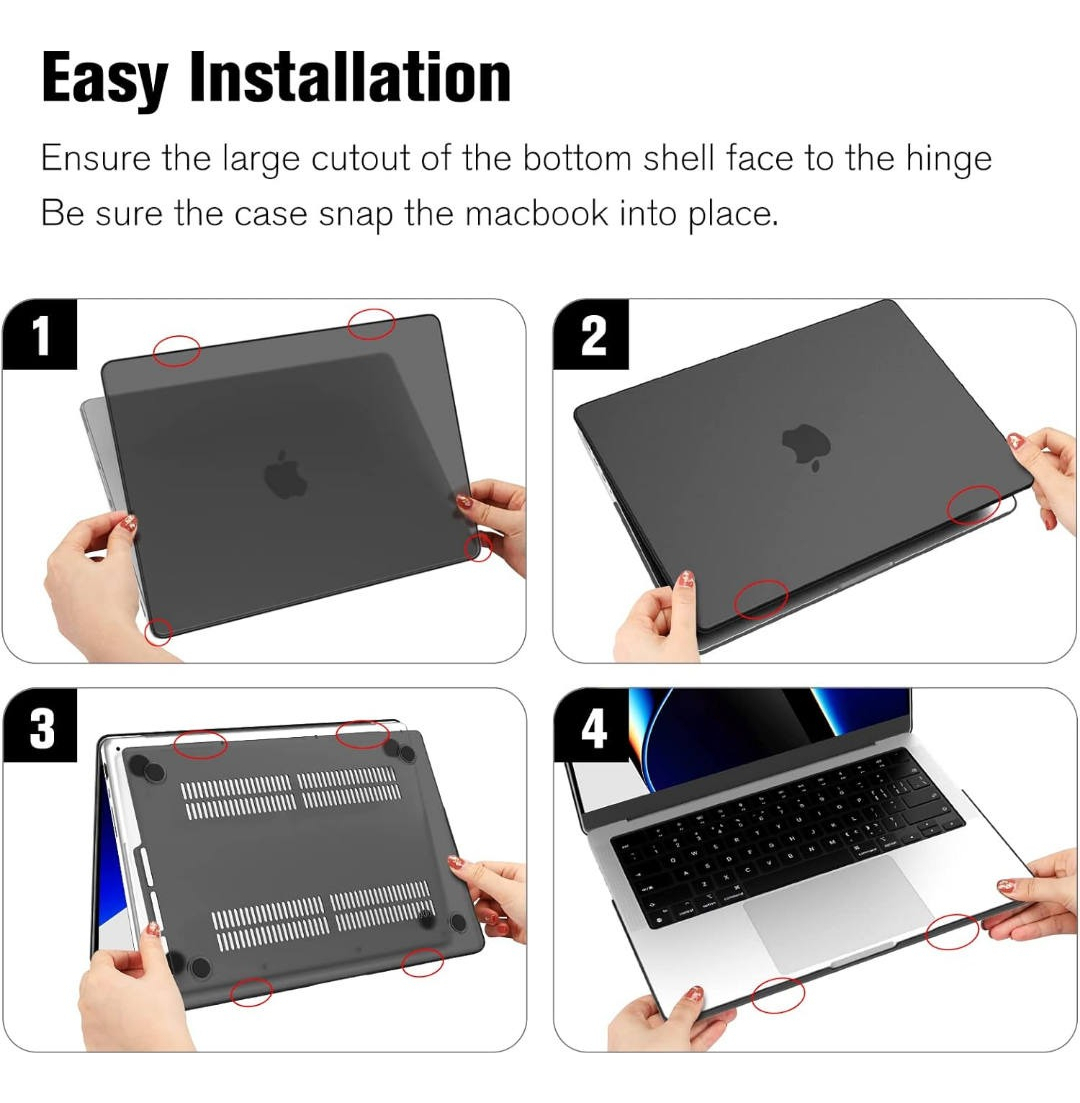 Easy Installation

Ensure the large cutout of the bottom shell face to the hinge
Be sure the case snap the macbook into place.

1

2

3

4