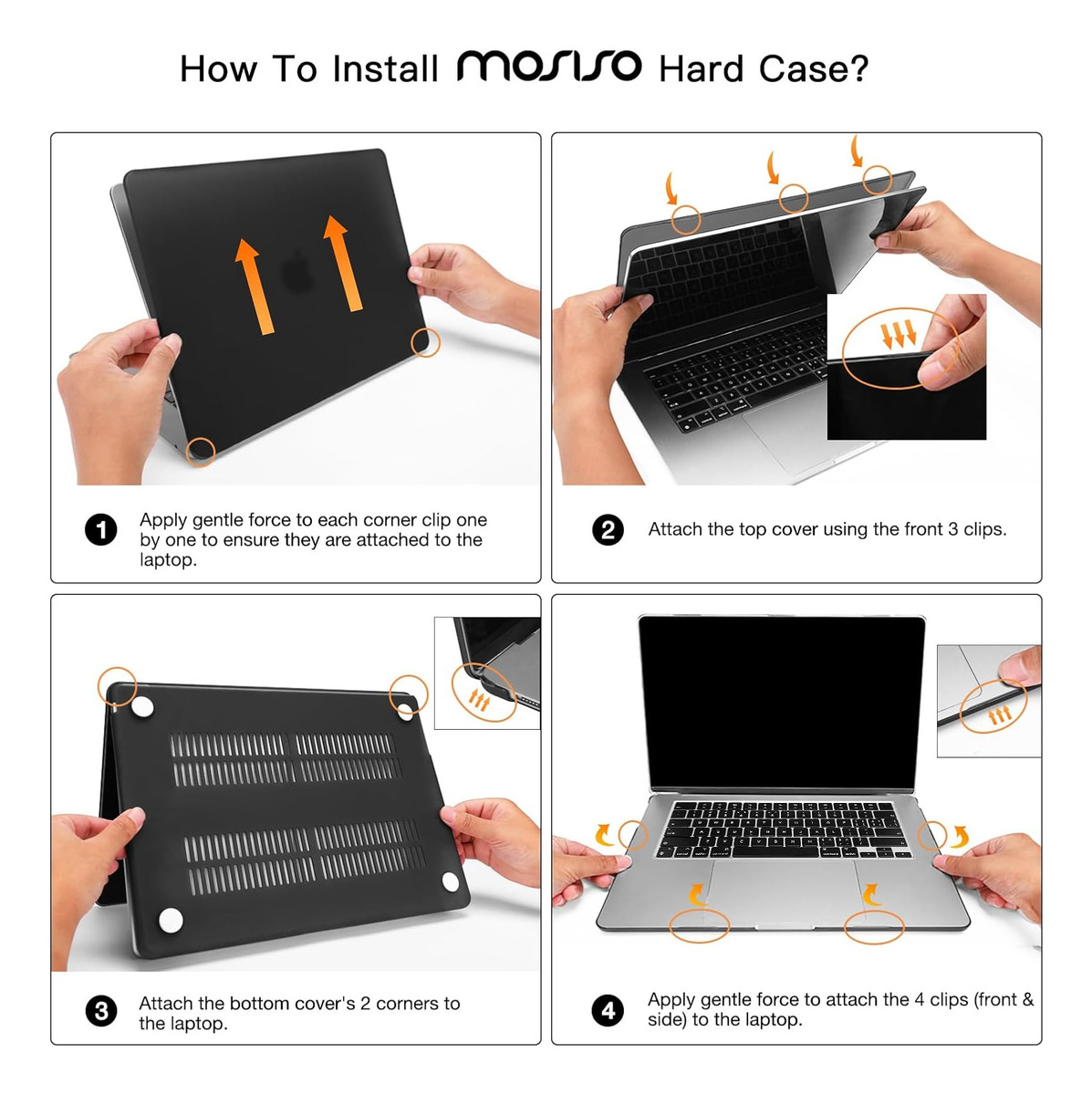 How To Install MOSISO Hard Case?

1 Apply gentle force to each corner clip one by one to ensure they are attached to the laptop.

2 Attach the top cover using the front 3 clips.

3 Attach the bottom cover's 2 corners to the laptop.

4 Apply gentle force to attach the 4 clips (front & side) to the laptop.