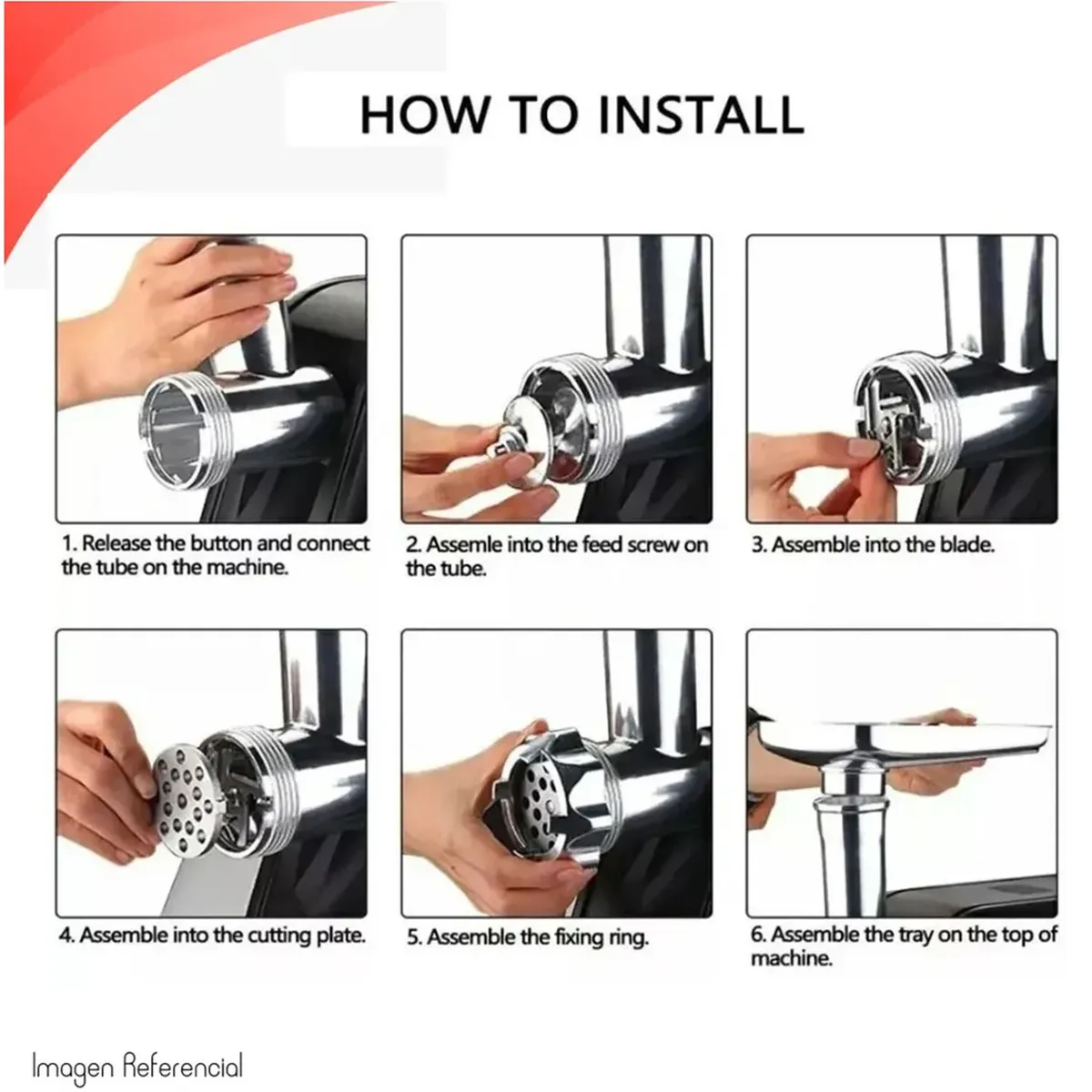 HOW TO INSTALL

1. Release the button and connect the tube on the machine.

2. Assemle into the feed screw on the tube.

3. Assemble into the blade.

4. Assemble into the cutting plate.

5. Assemble the fixing ring.

6. Assemble the tray on the top of machine.

Imagen Referencial