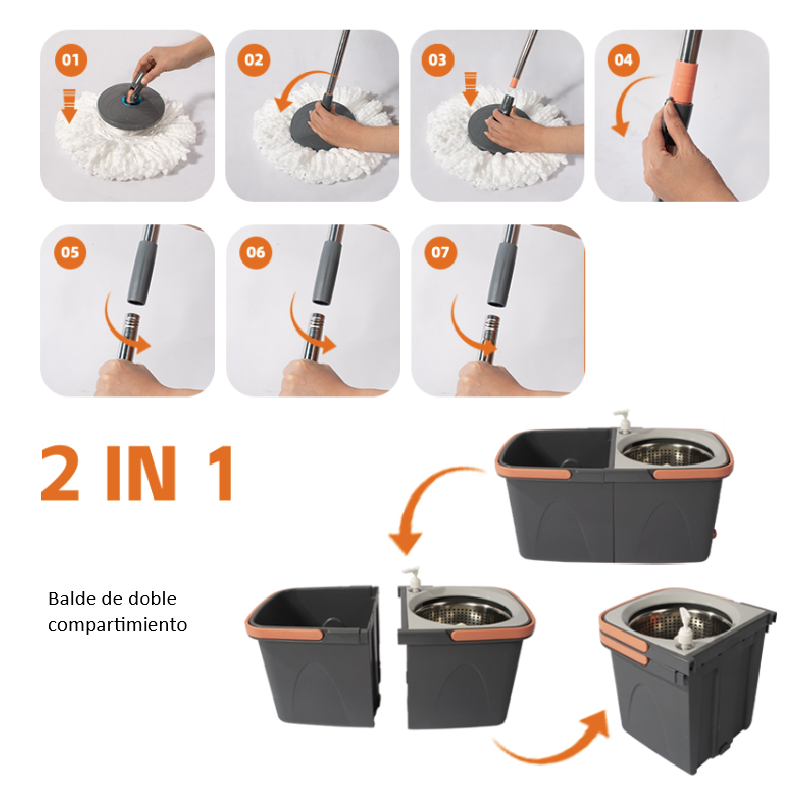 01

02

03

04

05

06

07

2 IN 1

Balde de doble compartimiento