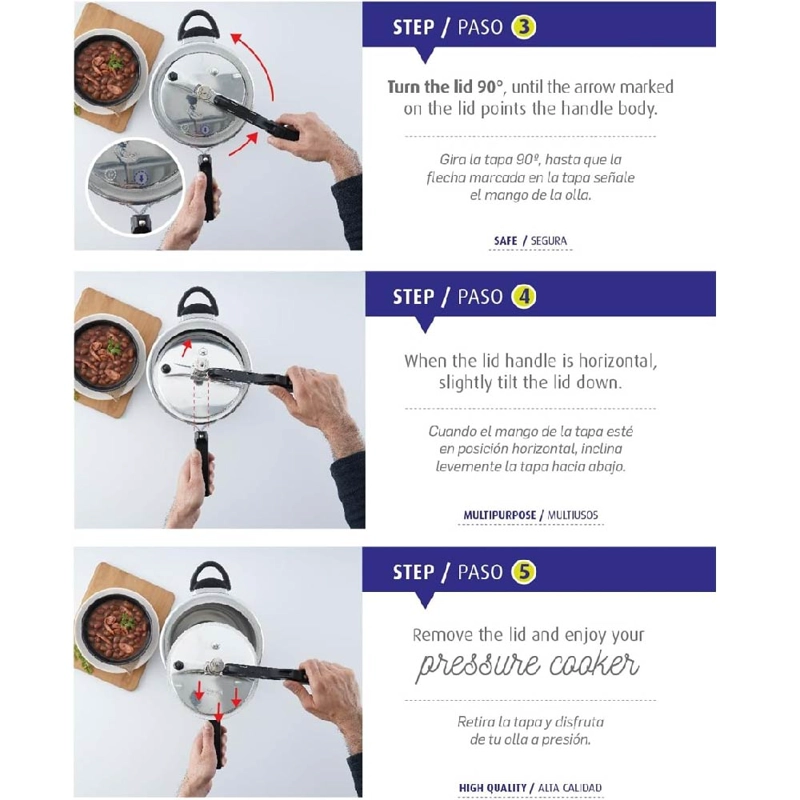 STEP / PASO 3

Turn the lid 90°, until the arrow marked on the lid points the handle body.

Gira la tapa 90º, hasta que la flecha marcada en la tapa señale el mango de la olla.

SAFE / SEGURA

STEP / PASO 4

When the lid handle is horizontal, slightly tilt the lid down.

Cuando el mango de la tapa esté en posición horizontal, inclina levemente la tapa hacia abajo.

MULTIPURPOSE / MULTIUSOS

STEP / PASO 5

Remove the lid and enjoy your pressure cooker

Retira la tapa y disfruta de tu olla a presión.

HIGH QUALITY / ALTA CALIDAD