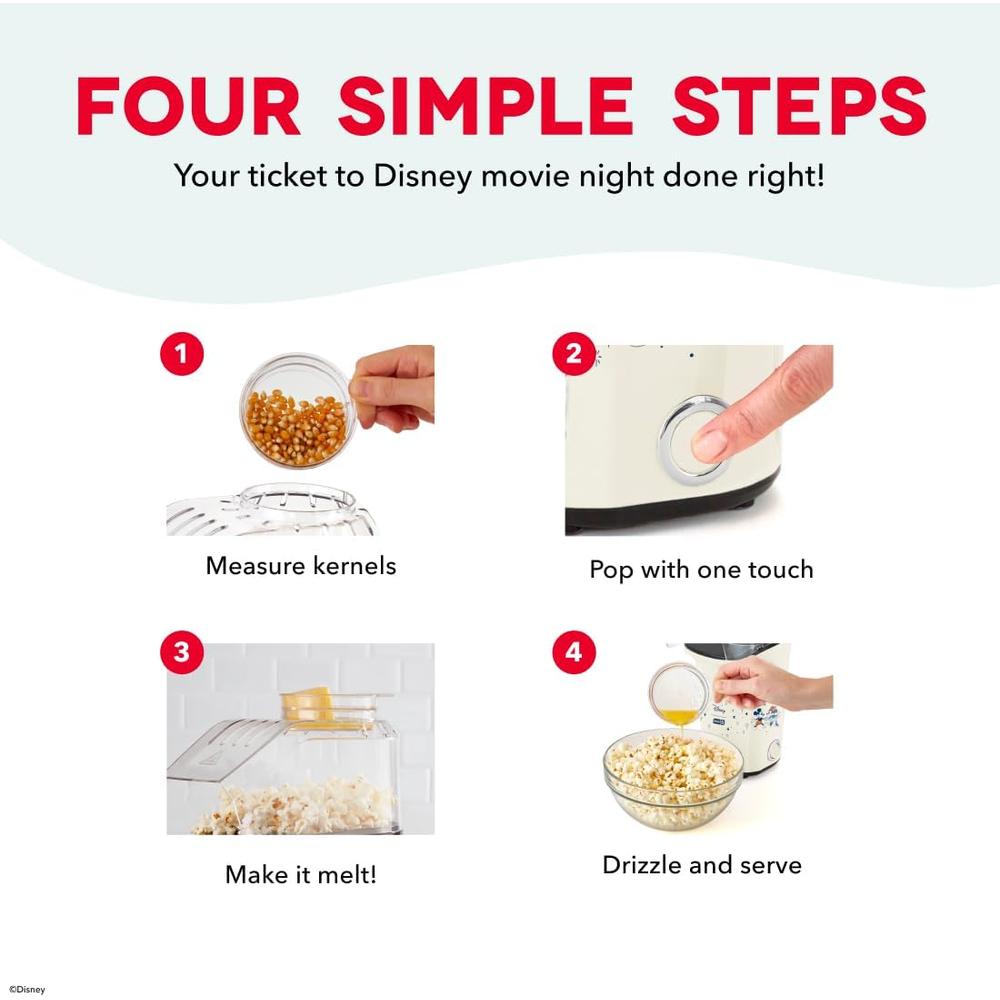 FOUR SIMPLE STEPS

Your ticket to Disney movie night done right!

1

Measure kernels

2

Pop with one touch

3

Make it melt!

4

Drizzle and serve

©Disney