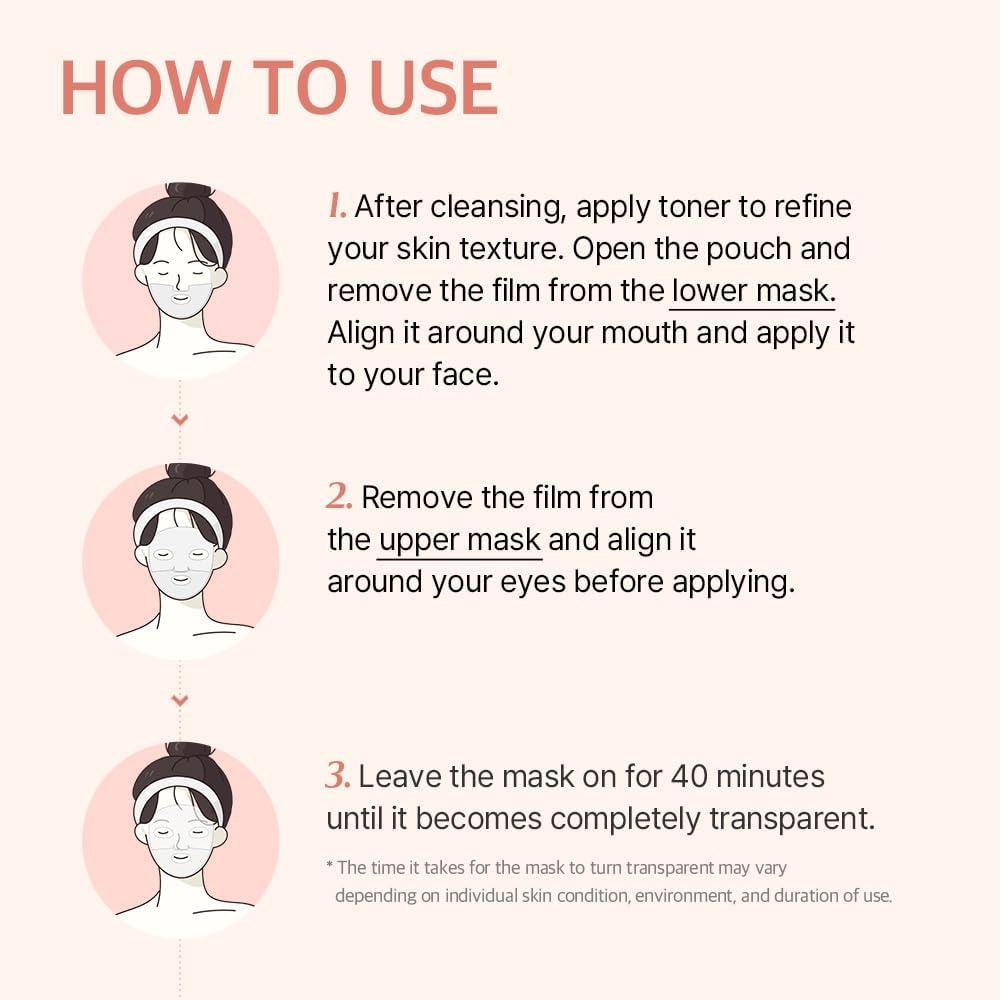 HOW TO USE

1. After cleansing, apply toner to refine your skin texture. Open the pouch and remove the film from the lower mask. Align it around your mouth and apply it to your face.

2. Remove the film from the upper mask and align it around your eyes before applying.

3. Leave the mask on for 40 minutes until it becomes completely transparent.

* The time it takes for the mask to turn transparent may vary depending on individual skin condition, environment, and duration of use.