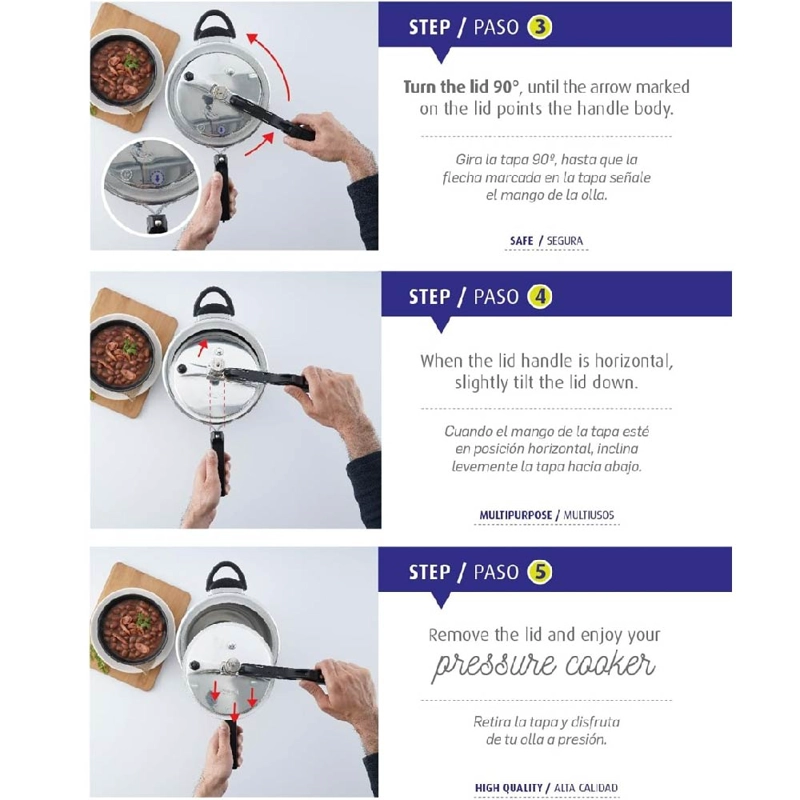 STEP / PASO 3

Turn the lid 90°, until the arrow marked on the lid points the handle body.

Gira la tapa 90º, hasta que la flecha marcada en la tapa señale el mango de la olla.

SAFE / SEGURA

STEP / PASO 4

When the lid handle is horizontal, slightly tilt the lid down.

Cuando el mango de la tapa esté en posición horizontal, inclina levemente la tapa hacia abajo.

MULTIPURPOSE / MULTIUSOS

STEP / PASO 5

Remove the lid and enjoy your pressure cooker

Retira la tapa y disfruta de tu olla a presión.

HIGH QUALITY / ALTA CALIDAD