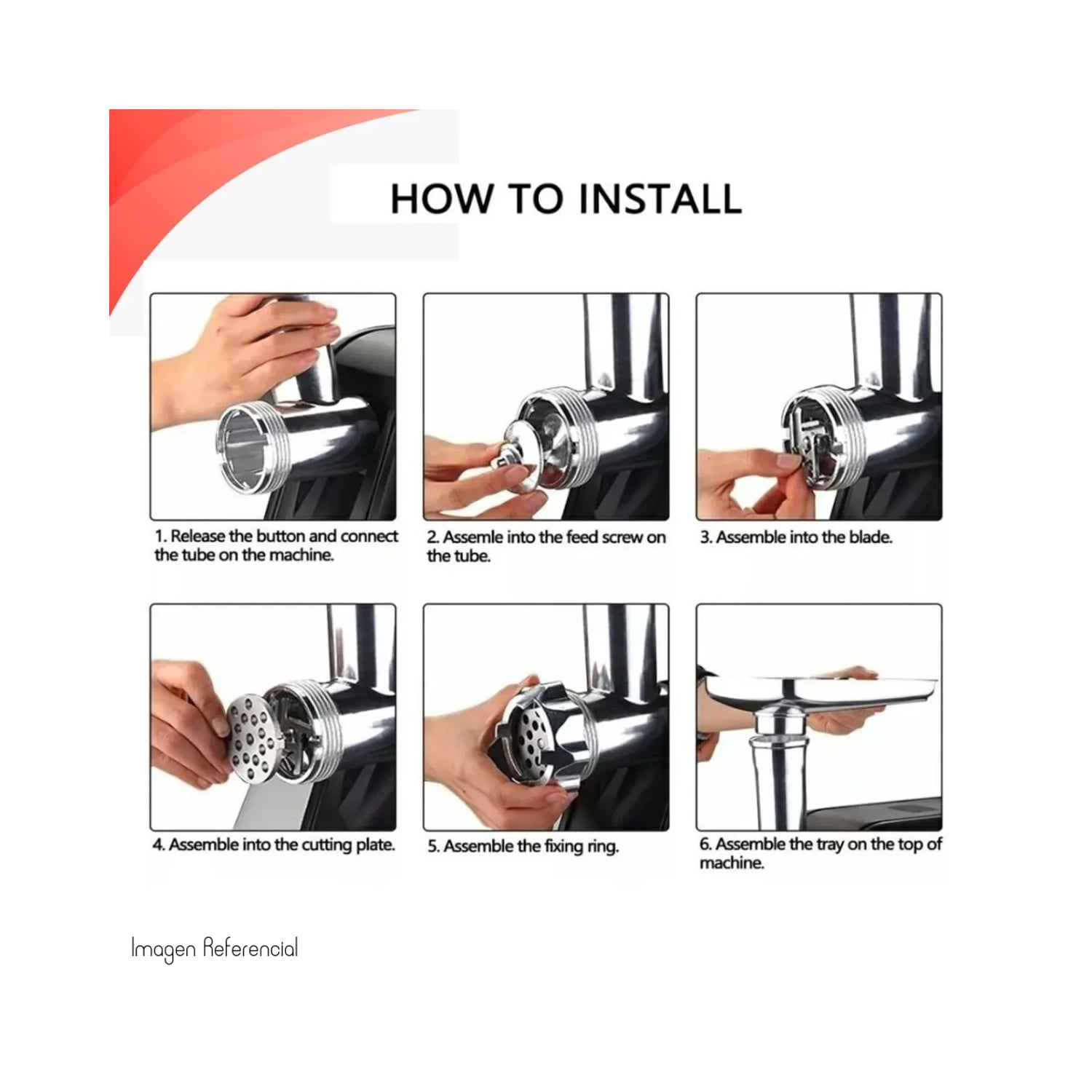 HOW TO INSTALL

1. Release the button and connect the tube on the machine.

2. Assemle into the feed screw on the tube.

3. Assemble into the blade.

4. Assemble into the cutting plate.

5. Assemble the fixing ring.

6. Assemble the tray on the top of machine.

Imagen Referencial