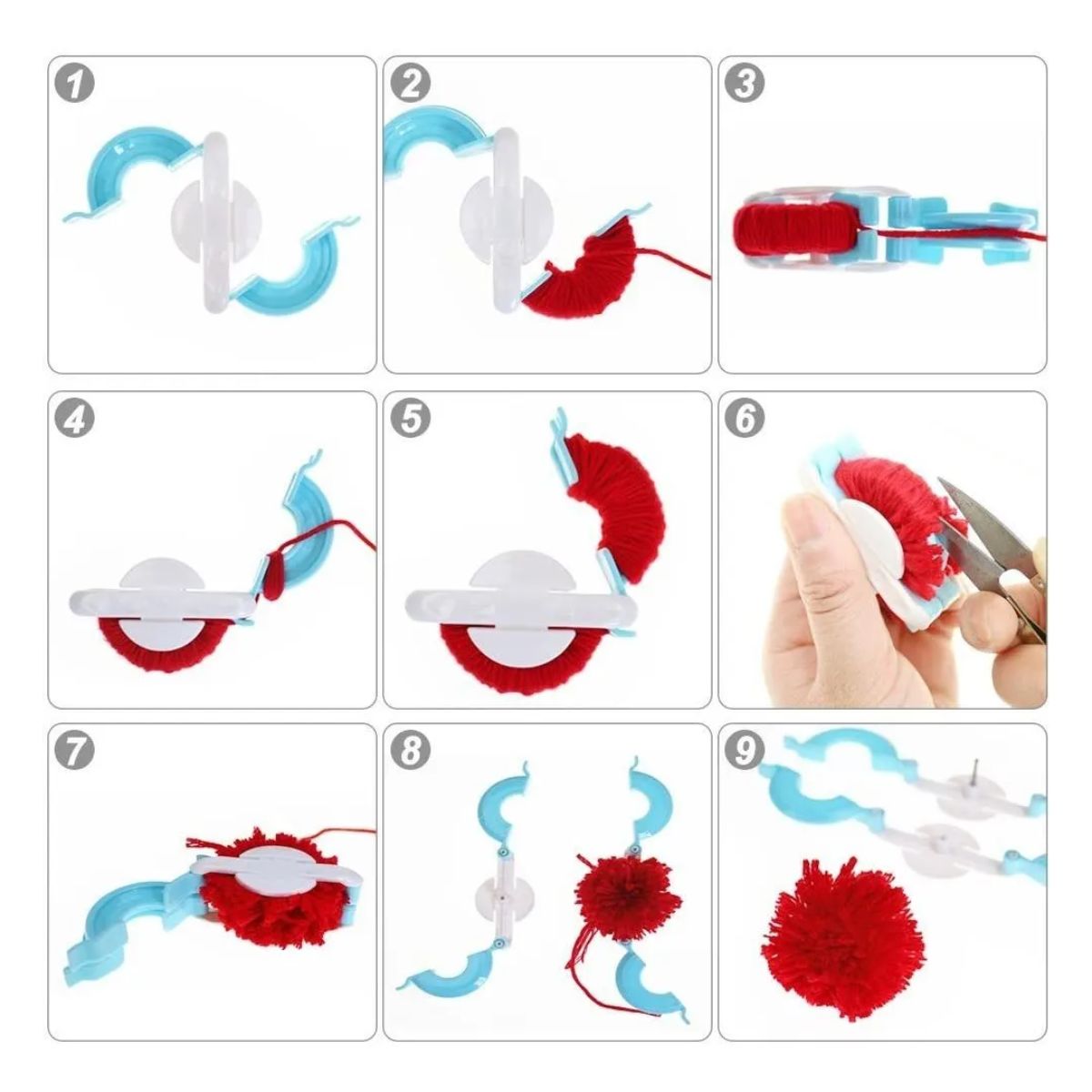 1
2
3
4
5
6
7
8
9