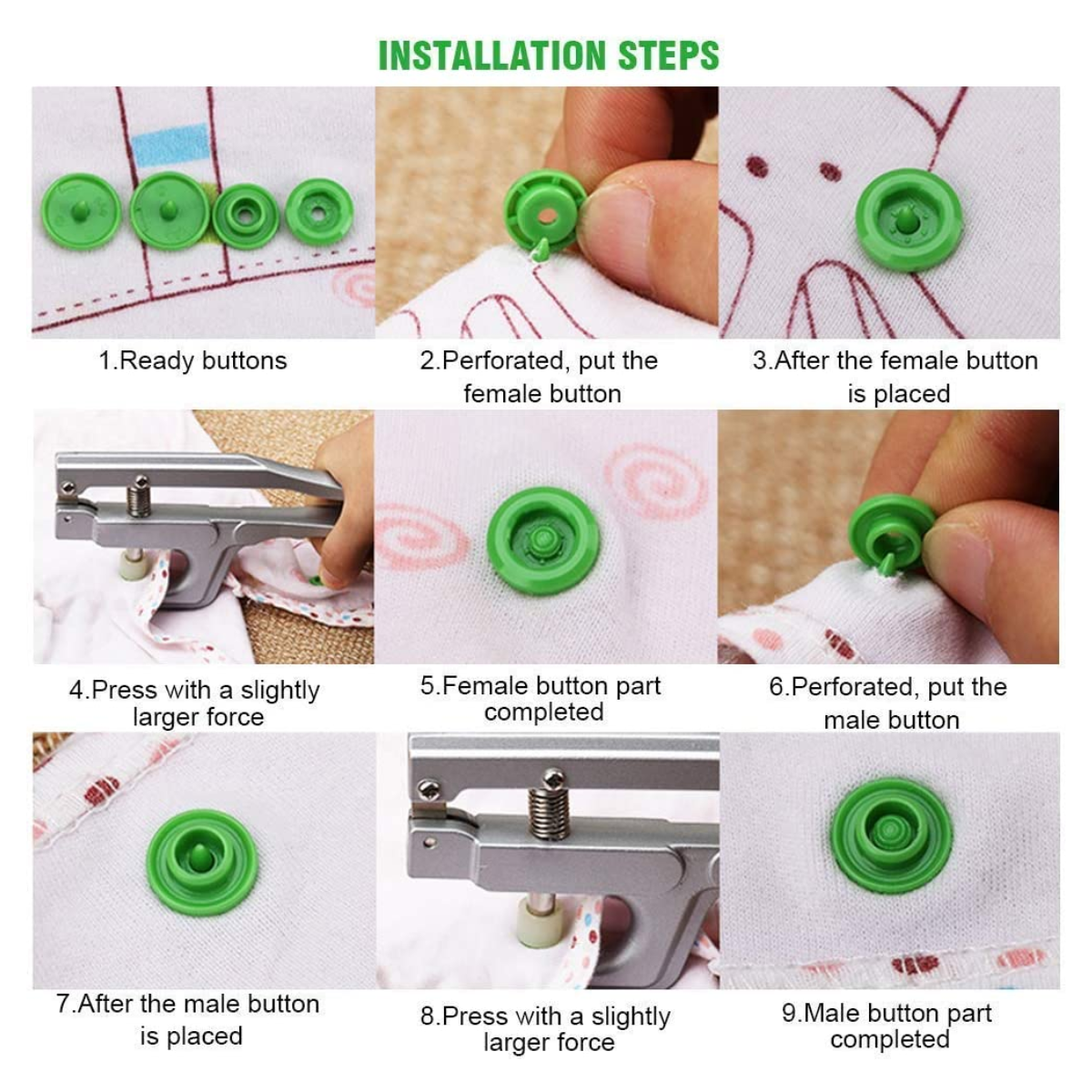 INSTALLATION STEPS

1.Ready buttons

2.Perforated, put the female button

3.After the female button is placed

4.Press with a slightly larger force

5.Female button part completed

6.Perforated, put the male button

7.After the male button is placed

8.Press with a slightly larger force

9.Male button part completed