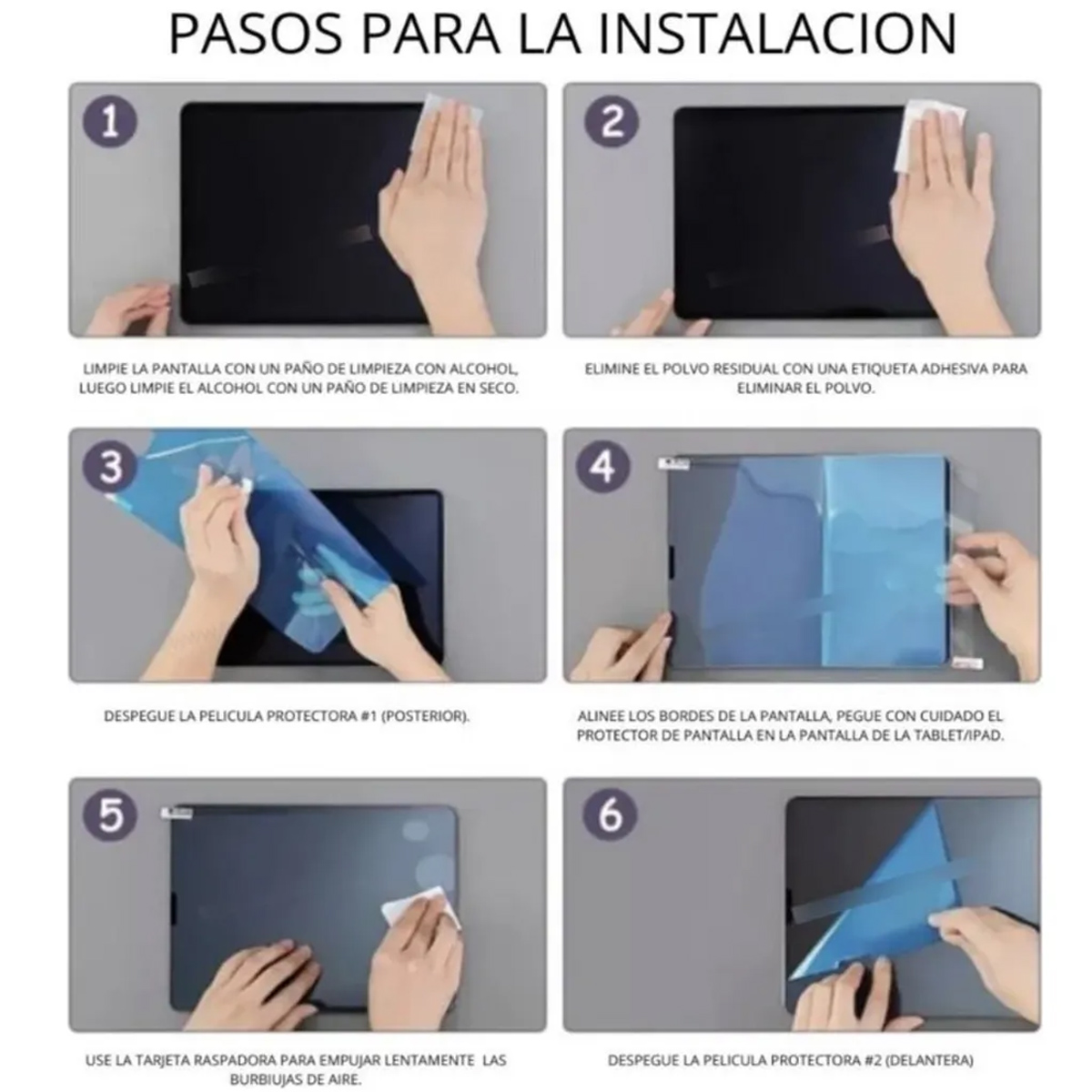 PASOS PARA LA INSTALACION

1

LIMPIE LA PANTALLA CON UN PAÑO DE LIMPIEZA CON ALCOHOL, LUEGO LIMPIE EL ALCOHOL CON UN PAÑO DE LIMPIEZA EN SECO.

2

ELIMINE EL POLVO RESIDUAL CON UNA ETIQUETA ADHESIVA PARA ELIMINAR EL POLVO.

3

DESPEGUE LA PELICULA PROTECTORA #1 (POSTERIOR).

4

ALINEE LOS BORDES DE LA PANTALLA, PEGUE CON CUIDADO EL PROTECTOR DE PANTALLA EN LA PANTALLA DE LA TABLET/IPAD.

5

USE LA TARJETA RASPADORA PARA EMPUJAR LENTAMENTE LAS BURBIUJAS DE AIRE.

6

DESPEGUE LA PELICULA PROTECTORA #2 (DELANTERA)