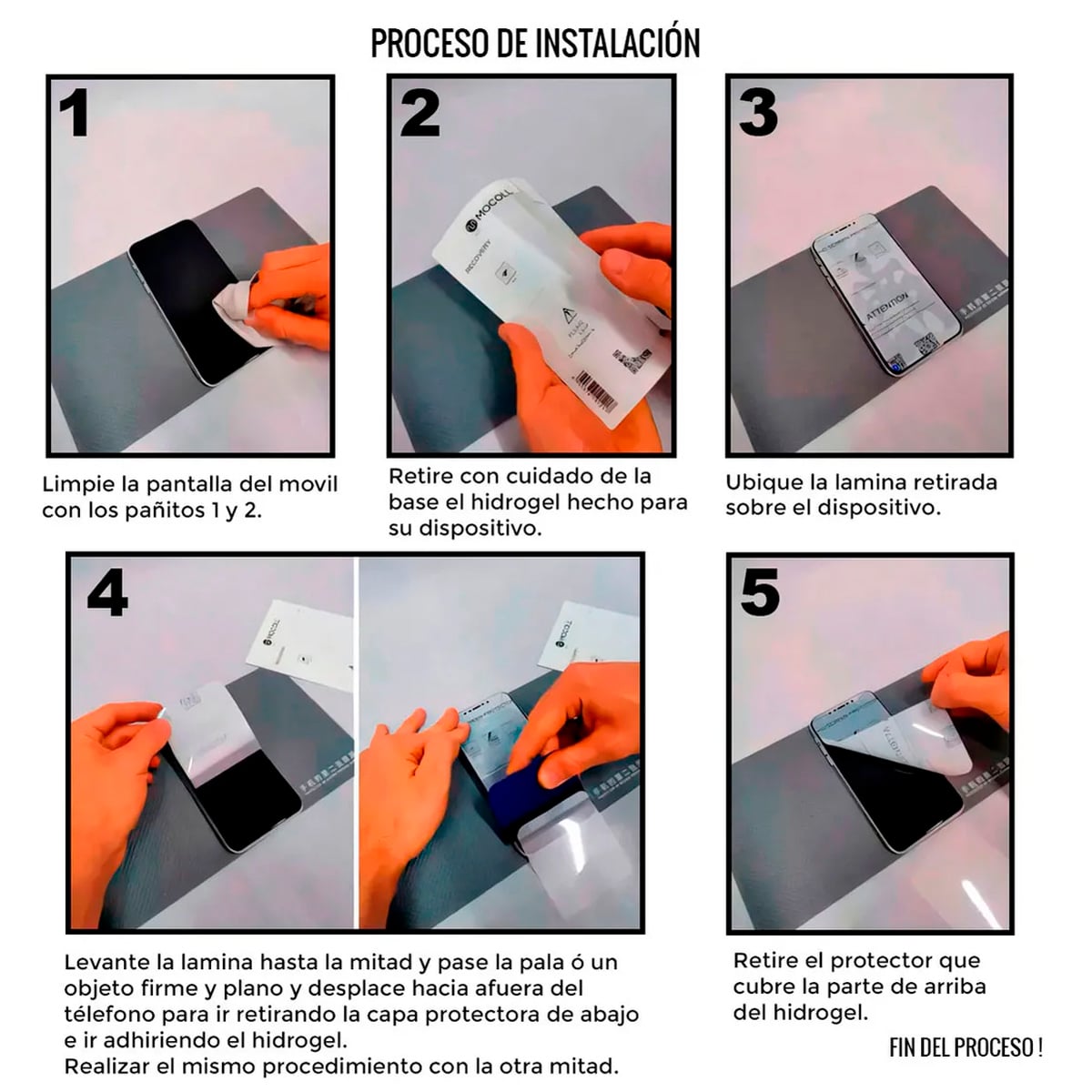 PROCESO DE INSTALACIÓN

1

Limpie la pantalla del movil con los pañitos 1 y 2.

2

MOCOLL

RECOVERY

Retire con cuidado de la base el hidrogel hecho para su dispositivo.

3

ATTENTION

Ubique la lamina retirada sobre el dispositivo.

4

MOCOLL

Levante la lamina hasta la mitad y pase la pala ó un objeto firme y plano y desplace hacia afuera del télefono para ir retirando la capa protectora de abajo e ir adhiriendo el hidrogel.
Realizar el mismo procedimiento con la otra mitad.

5

Retire el protector que cubre la parte de arriba del hidrogel.

FIN DEL PROCESO !