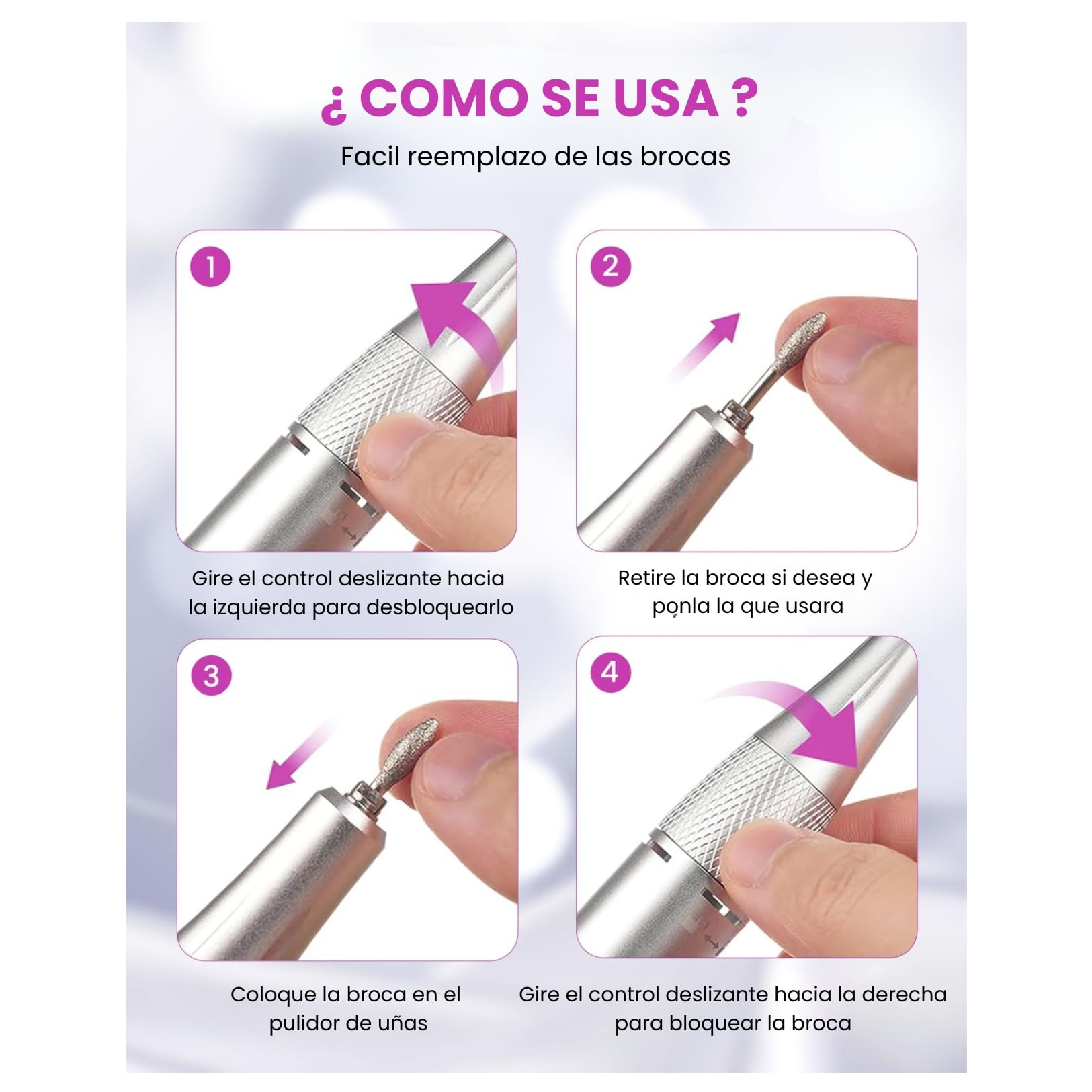 ¿ COMO SE USA ?

Facil reemplazo de las brocas

1

Gire el control deslizante hacia la izquierda para desbloquearlo

2

Retire la broca si desea y ponla la que usara

3

Coloque la broca en el pulidor de uñas

4

Gire el control deslizante hacia la derecha para bloquear la broca