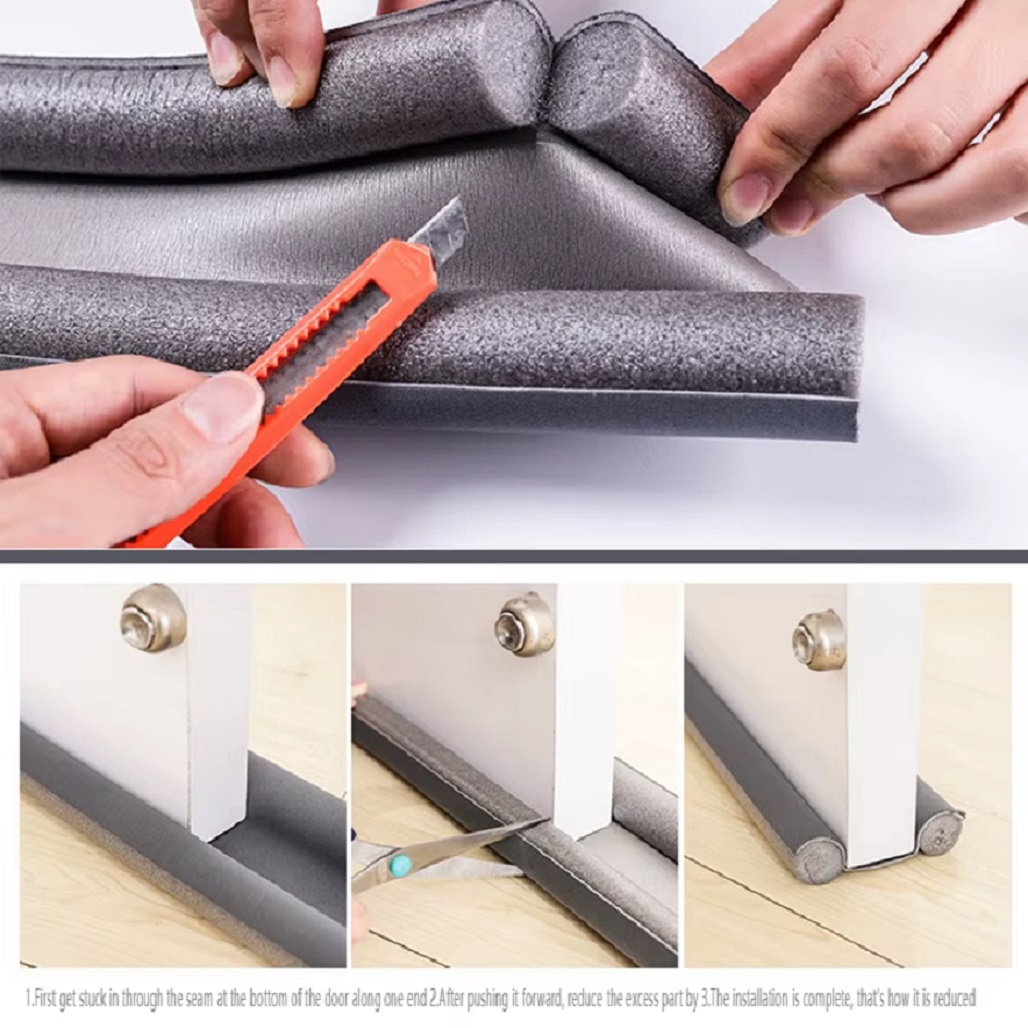 1.First get stuck in through the seam at the bottom of the door along one end 2.After pushing it forward, reduce the excess part by 3.The installation is complete, that's how it is reduced