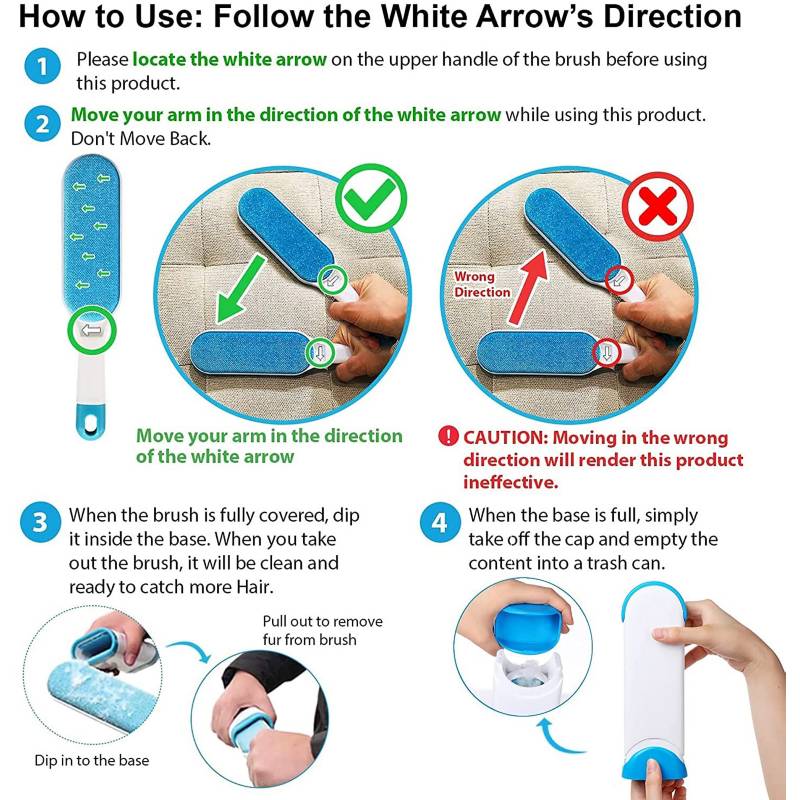 How to Use: Follow the White Arrow's Direction

1 Please locate the white arrow on the upper handle of the brush before using this product.

2 Move your arm in the direction of the white arrow while using this product. Don't Move Back.

Wrong Direction

Move your arm in the direction of the white arrow

! CAUTION: Moving in the wrong direction will render this product ineffective.

3 When the brush is fully covered, dip it inside the base. When you take out the brush, it will be clean and ready to catch more Hair.

Pull out to remove fur from brush

Dip in to the base

4 When the base is full, simply take off the cap and empty the content into a trash can.