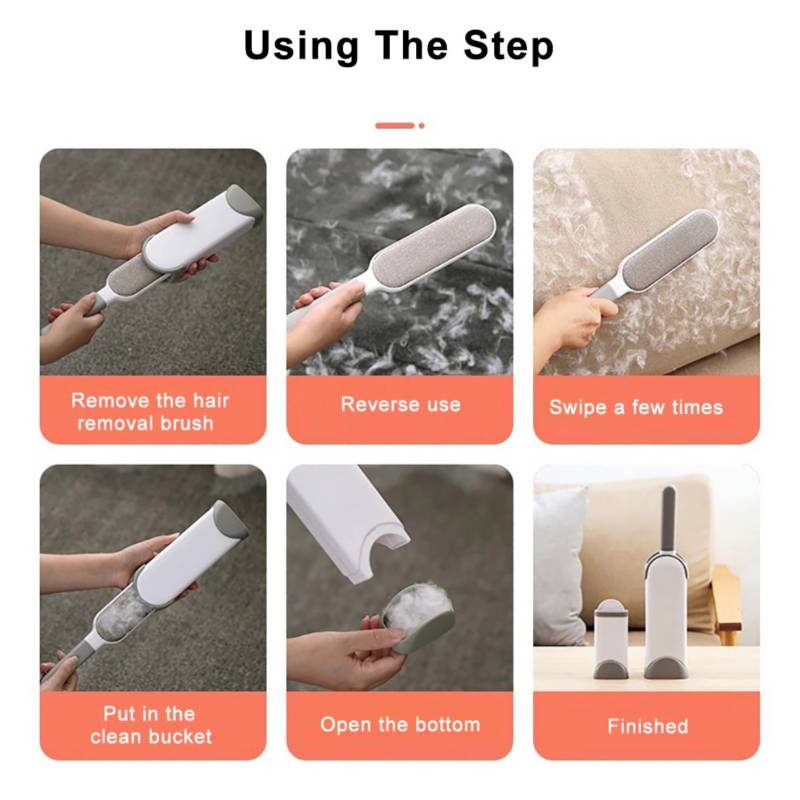 Using The Step

Remove the hair removal brush

Reverse use

Swipe a few times

Put in the clean bucket

Open the bottom

Finished