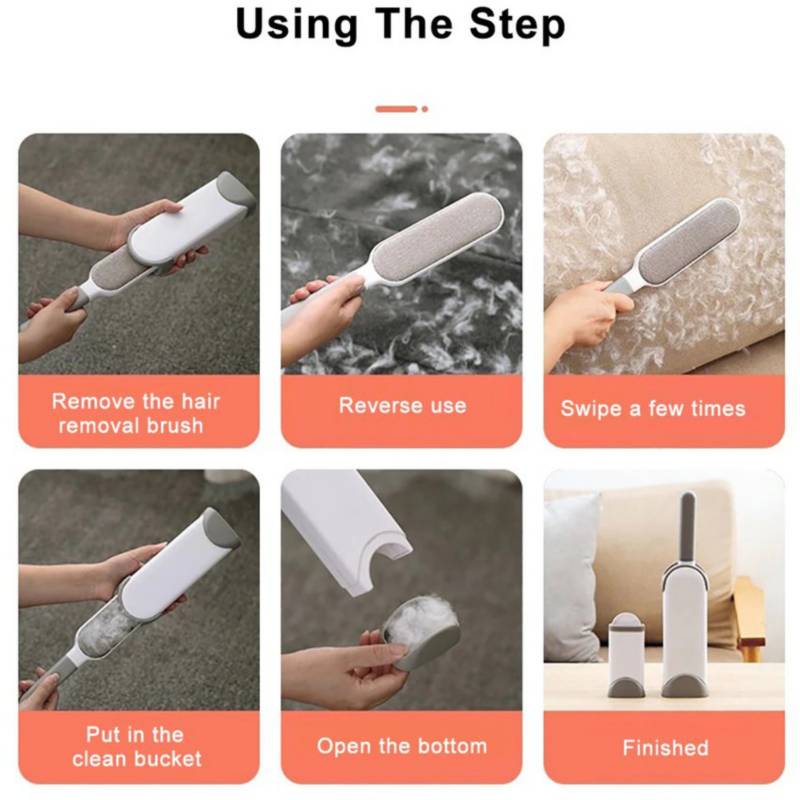 Using The Step

Remove the hair removal brush

Reverse use

Swipe a few times

Put in the clean bucket

Open the bottom

Finished