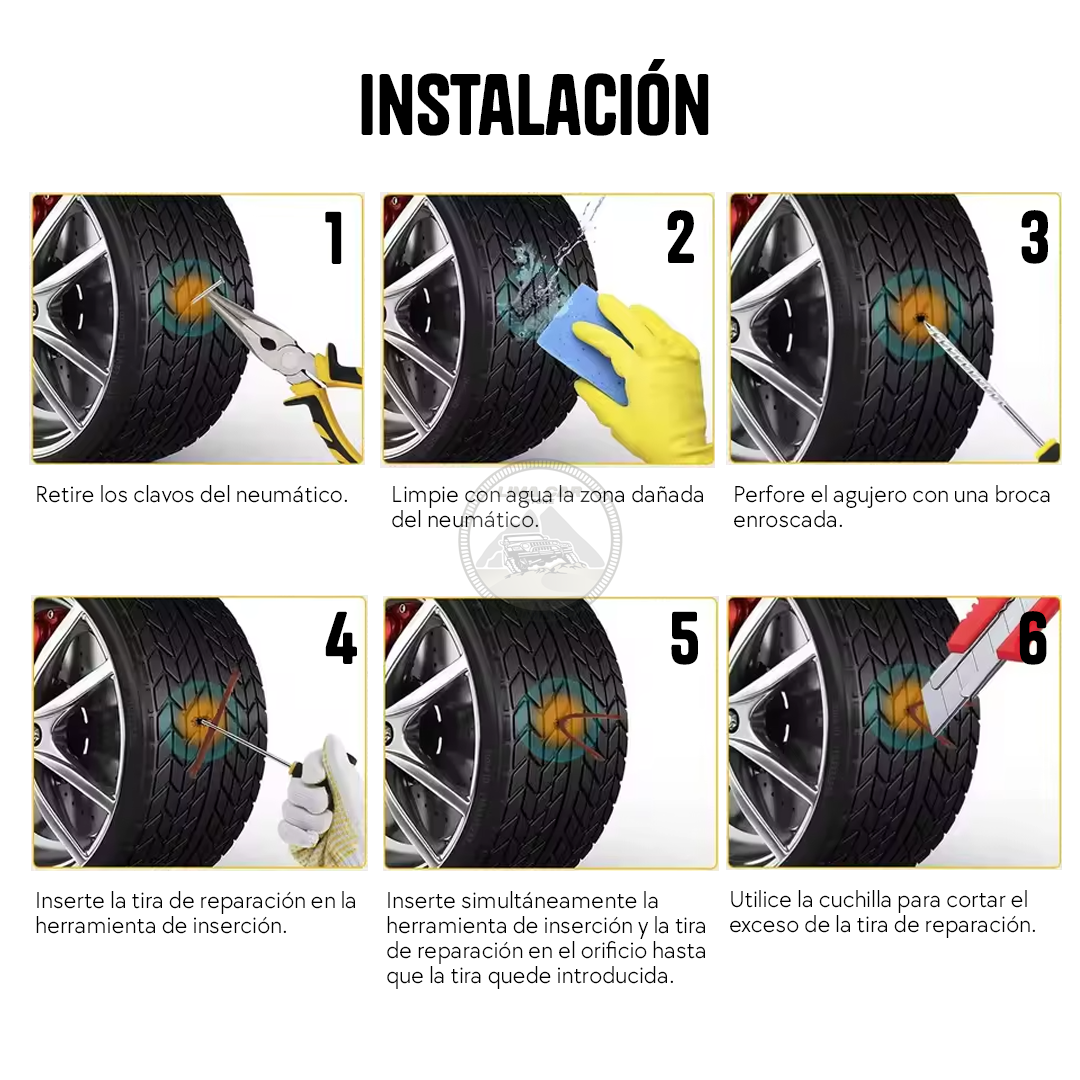 INSTALACIÓN

1

Retire los clavos del neumático.

2

Limpie con agua la zona dañada del neumático.

3

Perfore el agujero con una broca enroscada.

4

Inserte la tira de reparación en la herramienta de inserción.

5

Inserte simultáneamente la herramienta de inserción y la tira de reparación en el orificio hasta que la tira quede introducida.

6

Utilice la cuchilla para cortar el exceso de la tira de reparación.