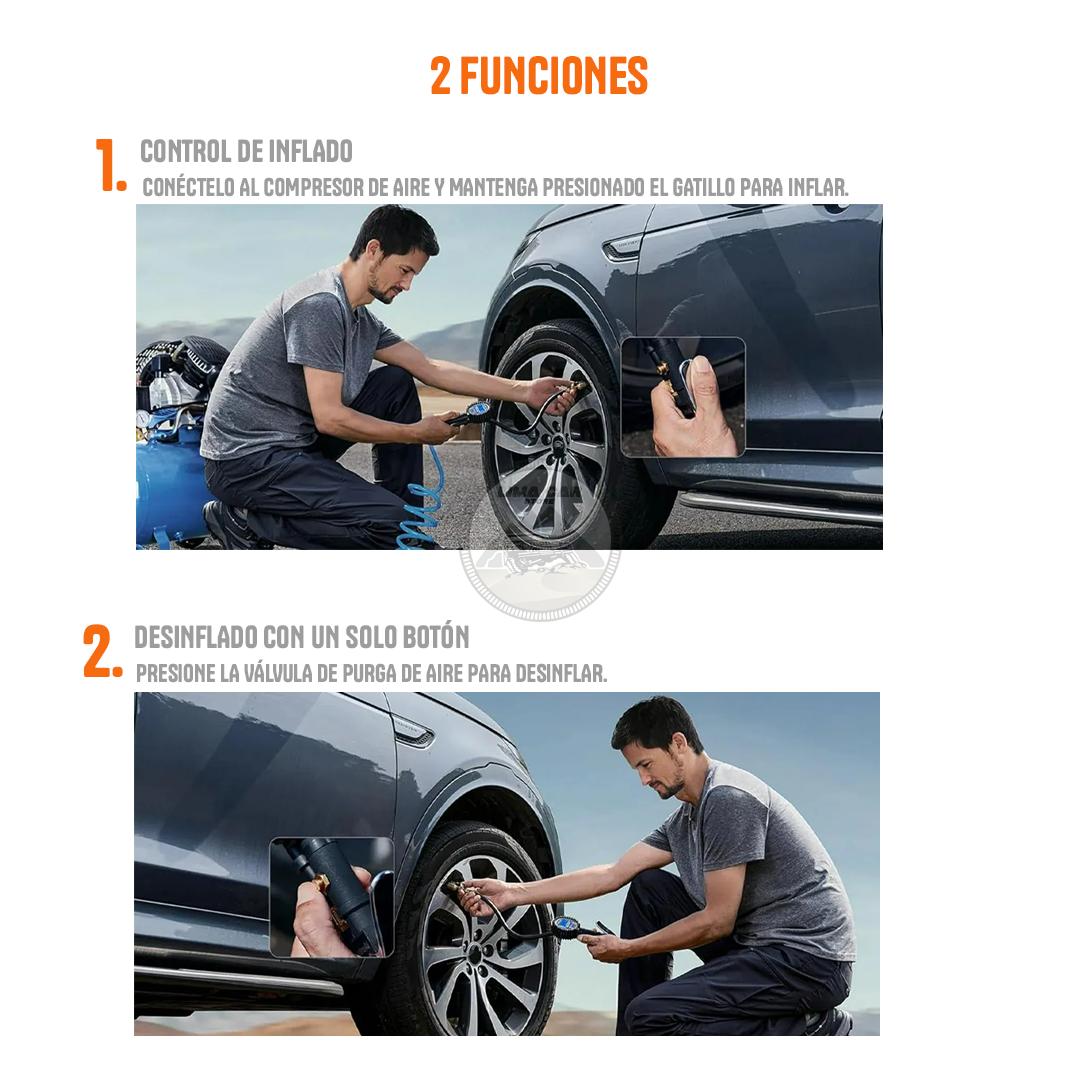 2 FUNCIONES

1. CONTROL DE INFLADO
CONÉCTELO AL COMPRESOR DE AIRE Y MANTENGA PRESIONADO EL GATILLO PARA INFLAR.

2. DESINFLADO CON UN SOLO BOTÓN
PRESIONE LA VÁLVULA DE PURGA DE AIRE PARA DESINFLAR.