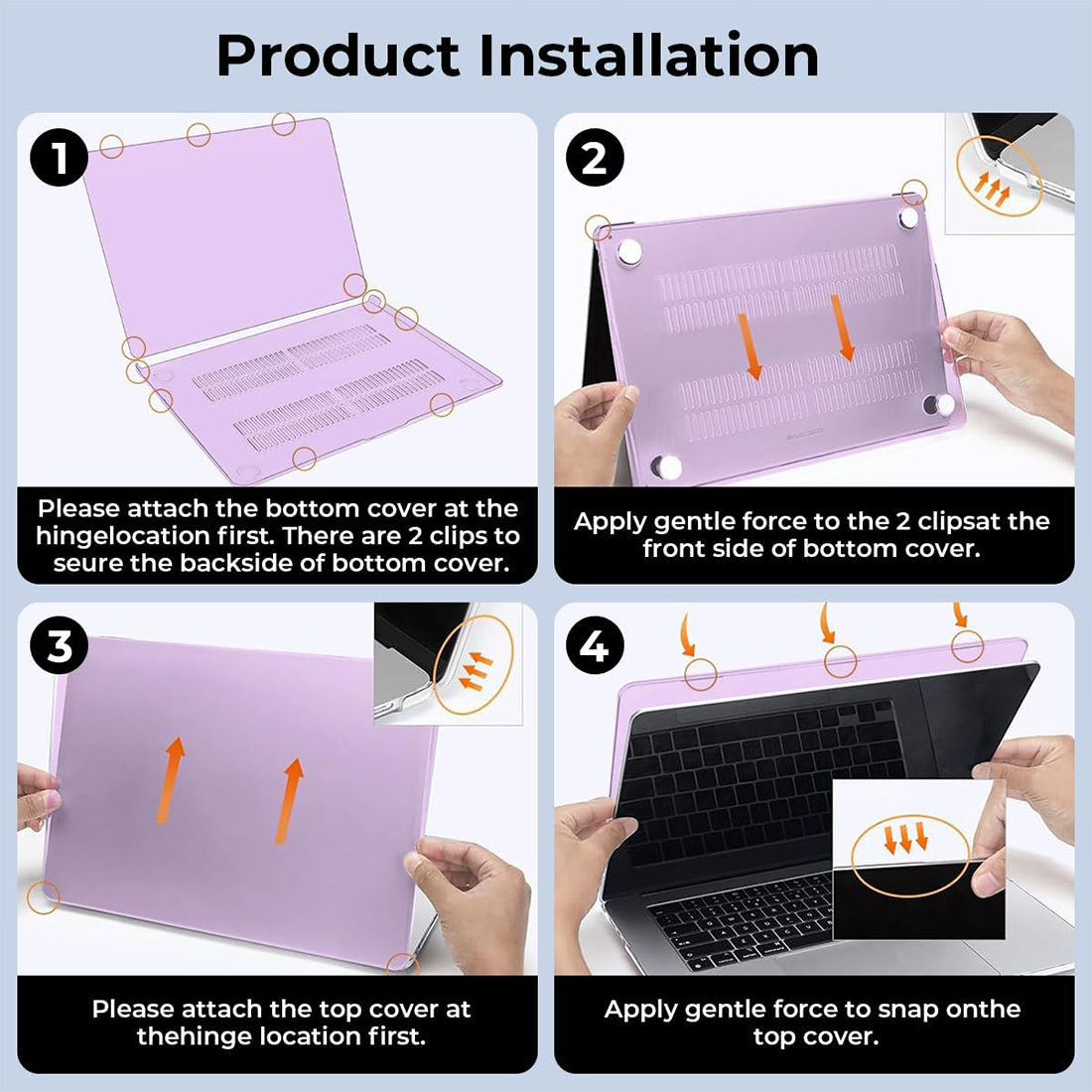 Product Installation

1

Please attach the bottom cover at the hingelocation first. There are 2 clips to seure the backside of bottom cover.

2

Apply gentle force to the 2 clipsat the front side of bottom cover.

3

Please attach the top cover at thehinge location first.

4

Apply gentle force to snap onthe top cover.