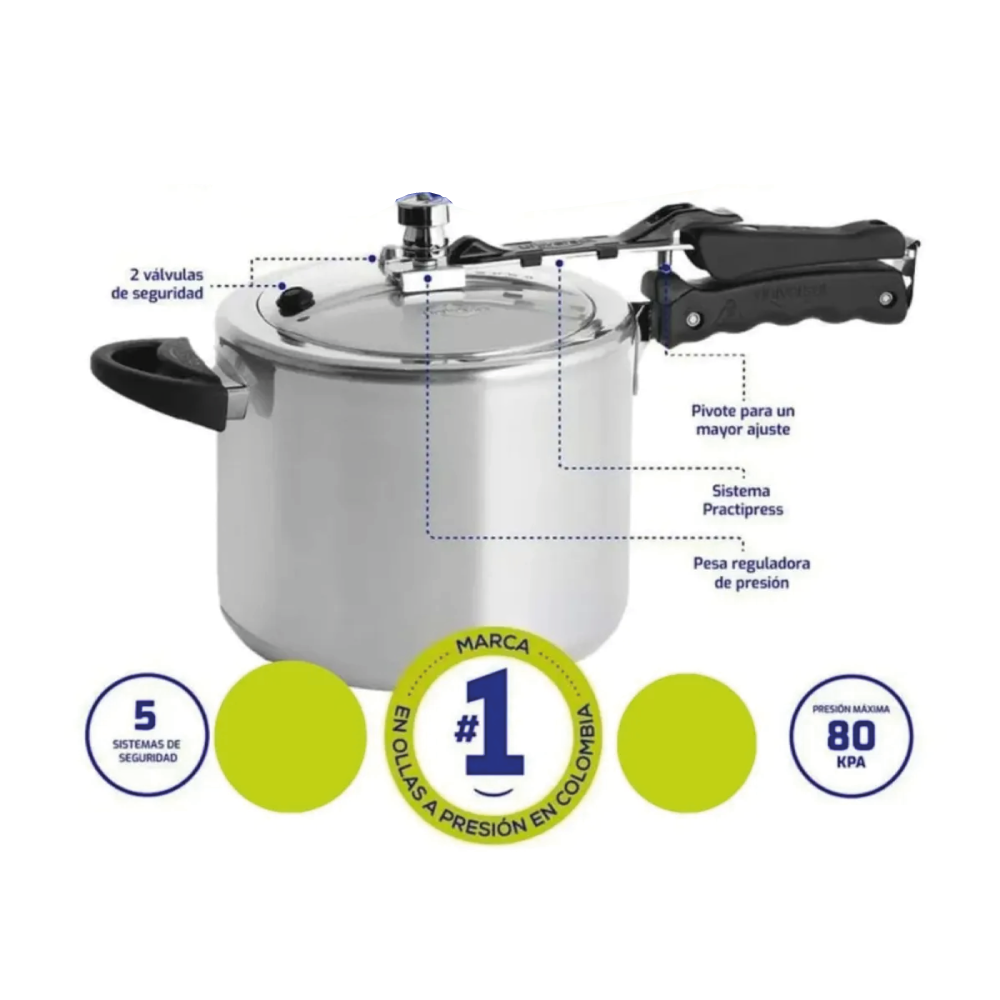 2 válvulas de seguridad

Pivote para un mayor ajuste

Sistema Practipress

Pesa reguladora de presión

5
SISTEMAS DE SEGURIDAD

MARCA
#1
EN OLLAS A PRESIÓN EN COLOMBIA

PRESIÓN MÁXIMA
80
KPA