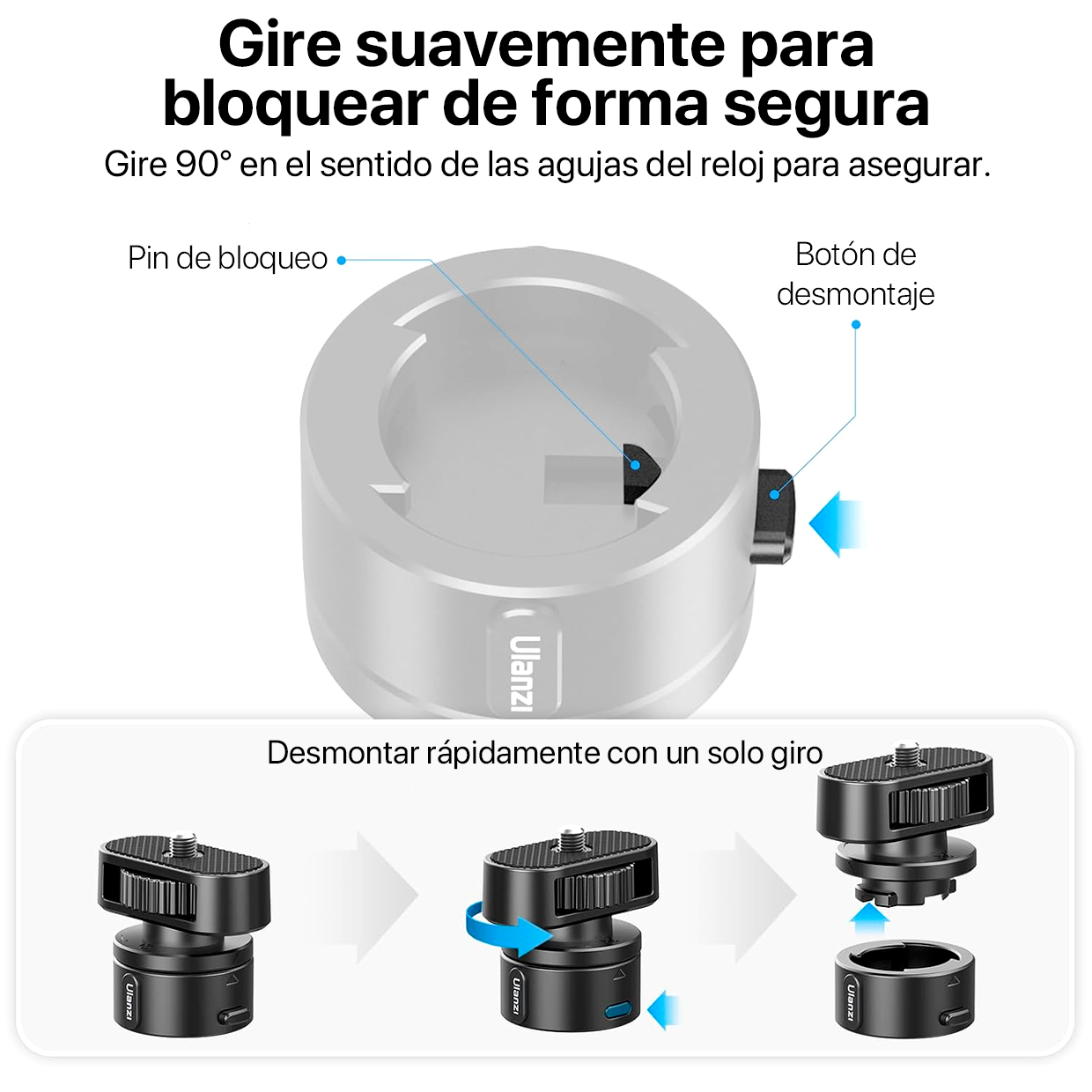 Gire suavemente para bloquear de forma segura

Gire 90° en el sentido de las agujas del reloj para asegurar.

Pin de bloqueo

Botón de desmontaje

Ulanzi

Desmontar rápidamente con un solo giro

Ulanzi

Ulanzi

Ulanzi