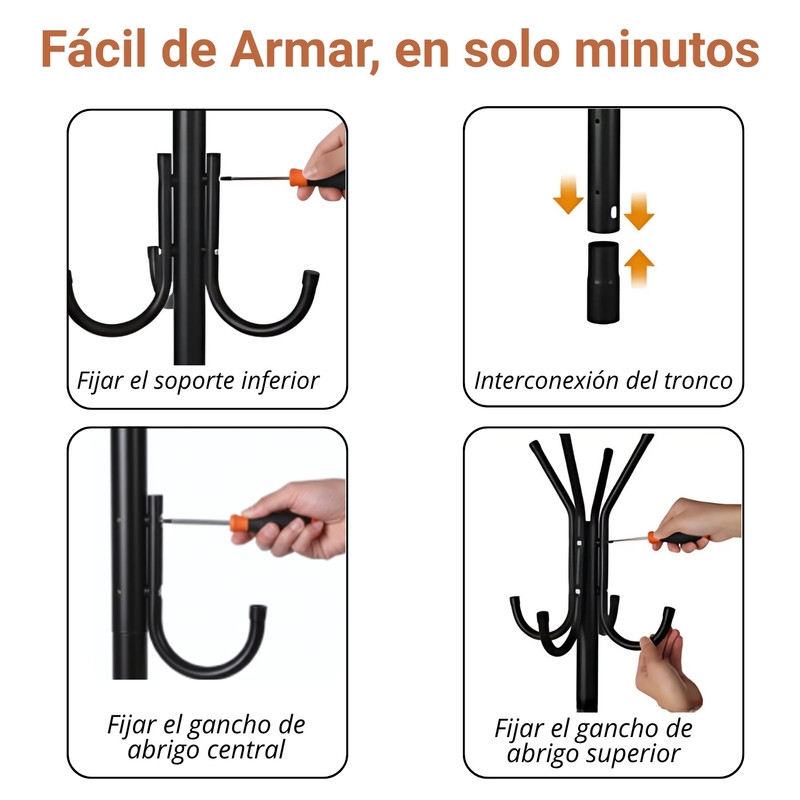 Fácil de Armar, en solo minutos

Fijar el soporte inferior

Interconexión del tronco

Fijar el gancho de abrigo central

Fijar el gancho de abrigo superior