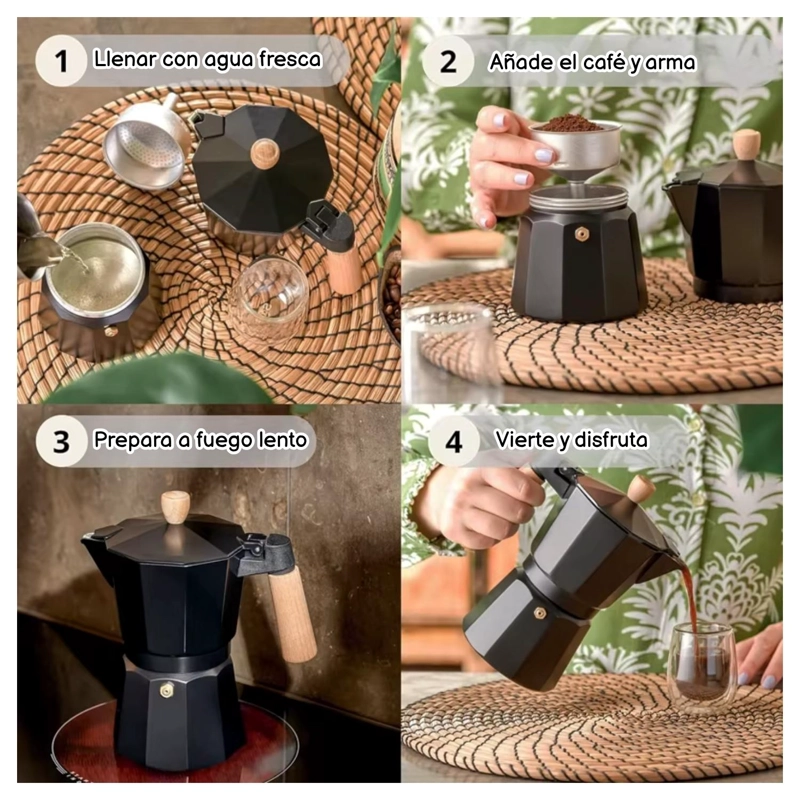 1 Llenar con agua fresca

2 Añade el café y arma

3 Prepara a fuego lento

4 Vierte y disfruta