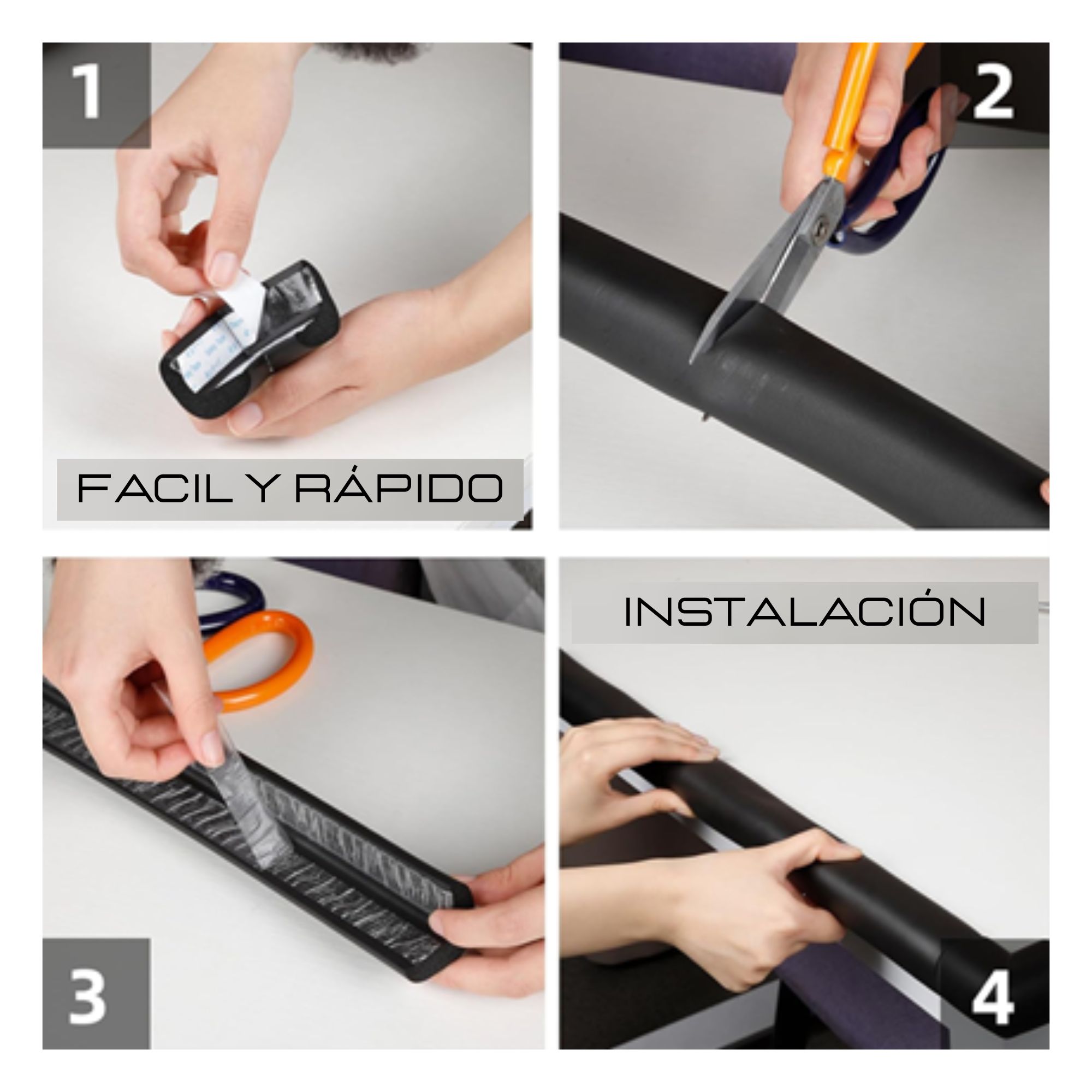 1

FACIL Y RÁPIDO

2

3

INSTALACIÓN

4